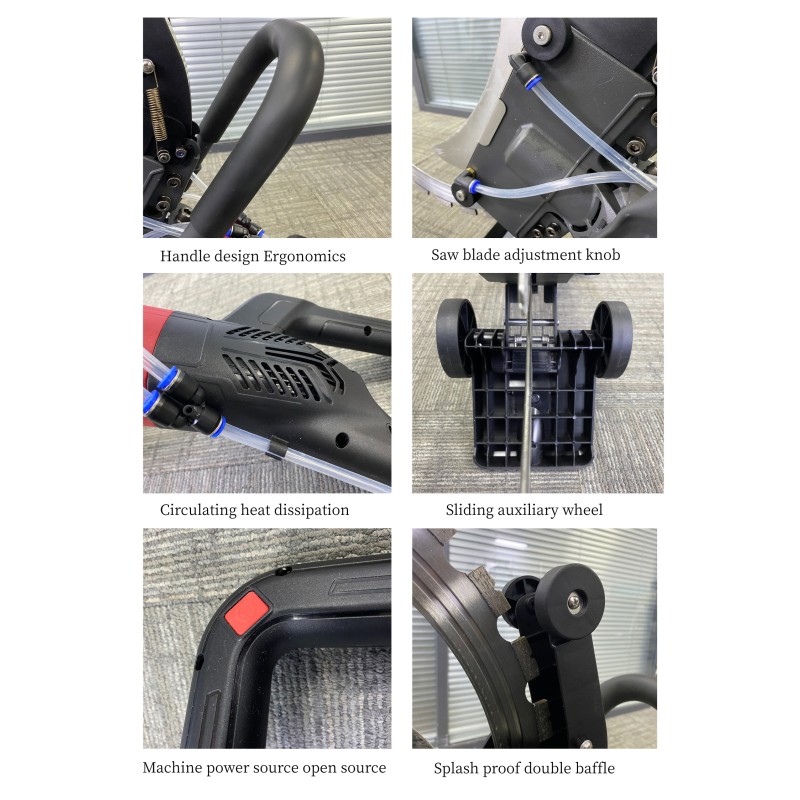 Handle design Ergonomics

Saw blade adjustment knob

Circulating heat dissipation

Sliding auxiliary wheel

Machine power source open source

Splash proof double baffle