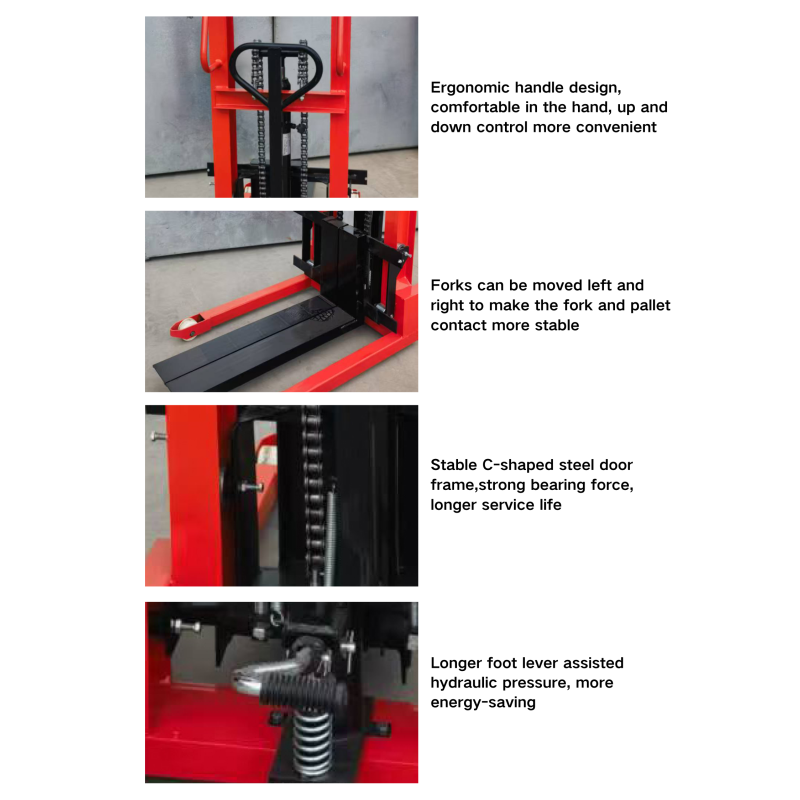 Ergonomic handle design, comfortable in the hand, up and down control more convenient

Forks can be moved left and right to make the fork and pallet contact more stable

Stable C-shaped steel door frame,strong bearing force, longer service life

Longer foot lever assisted hydraulic pressure, more energy-saving