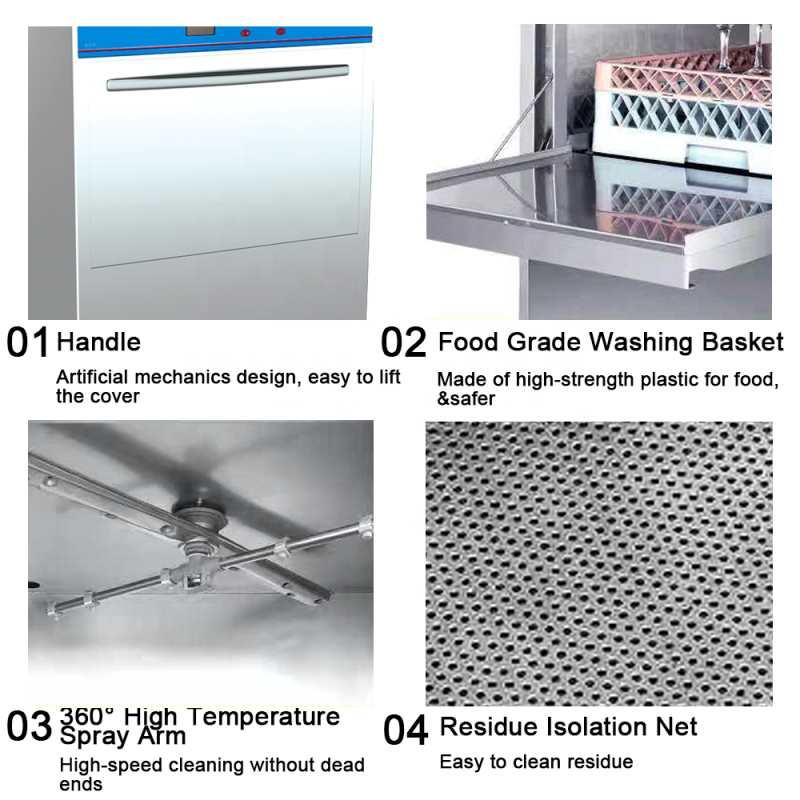 01 Handle

Artificial mechanics design, easy to lift the cover

02 Food Grade Washing Basket

Made of high-strength plastic for food, &safer

03 360° High Temperature Spray Arm

High-speed cleaning without dead ends

04 Residue Isolation Net

Easy to clean residue