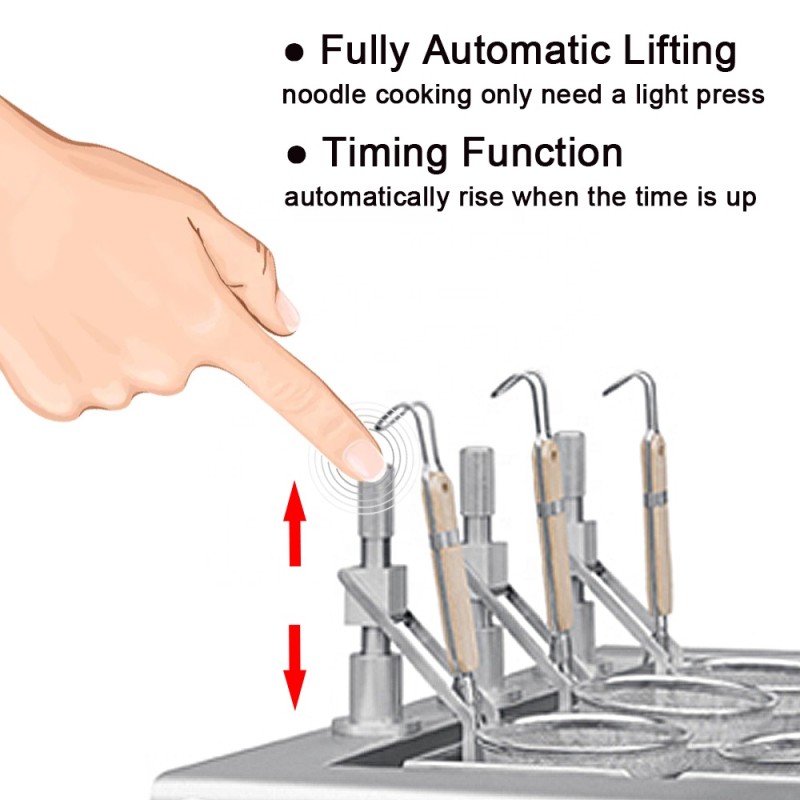 ● Fully Automatic Lifting
noodle cooking only need a light press

● Timing Function
automatically rise when the time is up