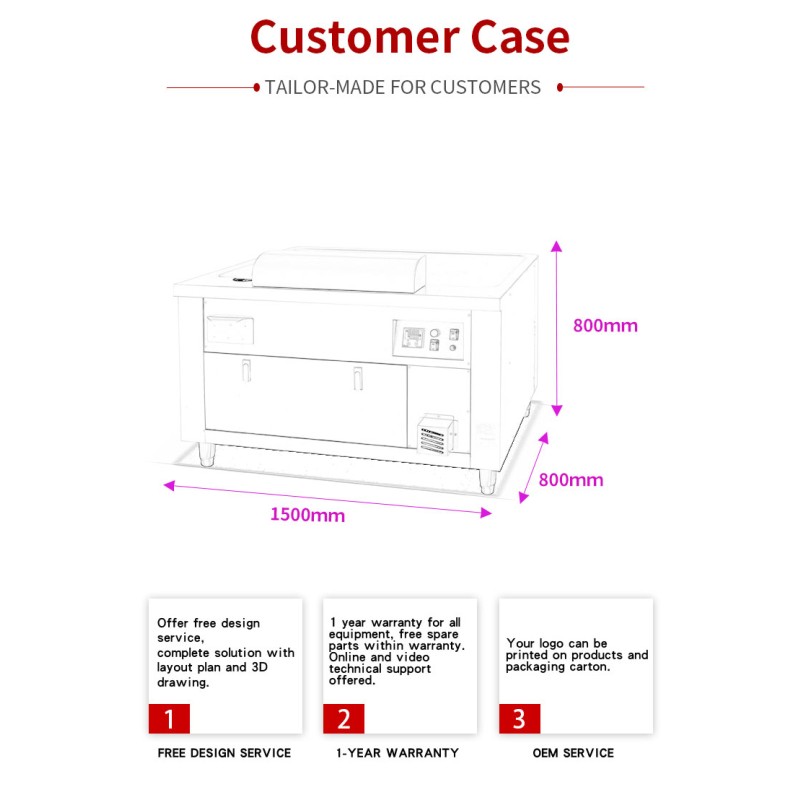 Customer Case

TAILOR-MADE FOR CUSTOMERS

800mm

800mm

1500mm

Offer free design service,
complete solution with layout plan and 3D drawing.

1

FREE DESIGN SERVICE

1 year warranty for all equipment, free spare parts within warranty. Online and video technical support offered.

2

1-YEAR WARRANTY

Your logo can be printed on products and packaging carton.

3

OEM SERVICE