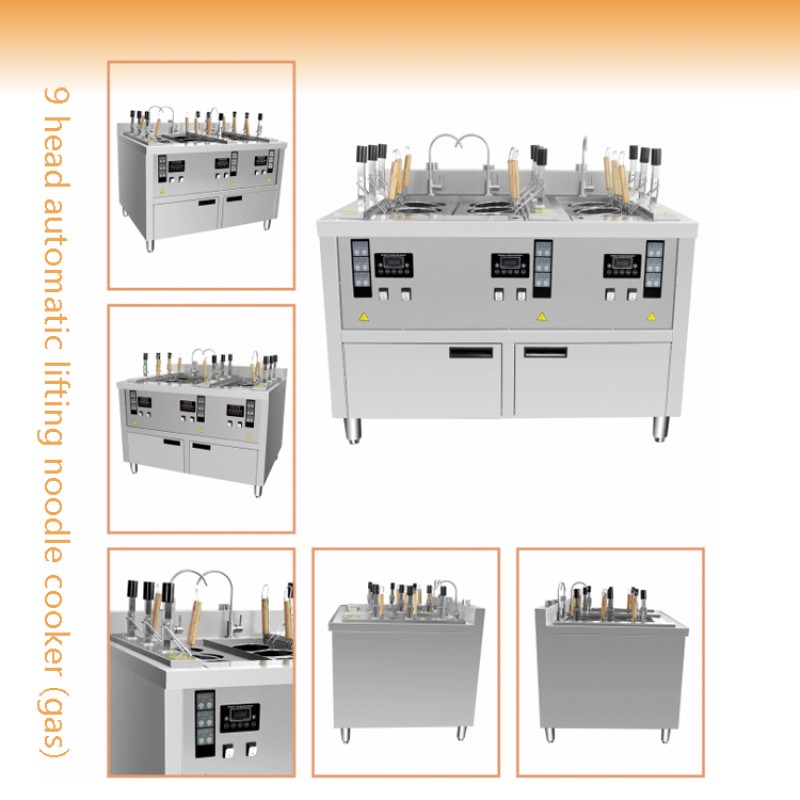 9 head automatic lifting noodle cooker (gas)