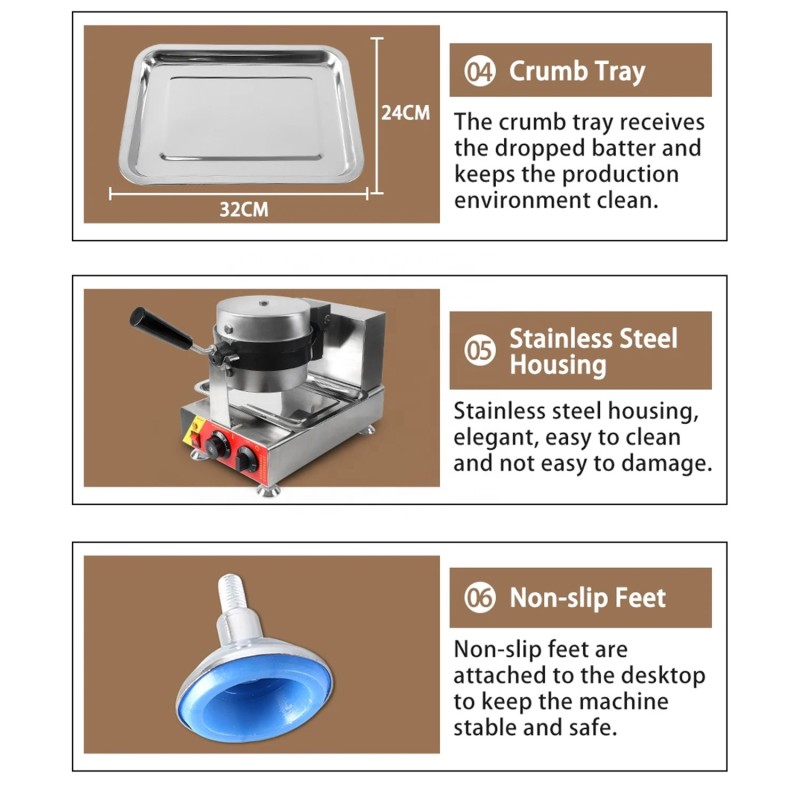 24CM

32CM

04 Crumb Tray

The crumb tray receives the dropped batter and keeps the production environment clean.

05 Stainless Steel Housing

Stainless steel housing, elegant, easy to clean and not easy to damage.

06 Non-slip Feet

Non-slip feet are attached to the desktop to keep the machine stable and safe.