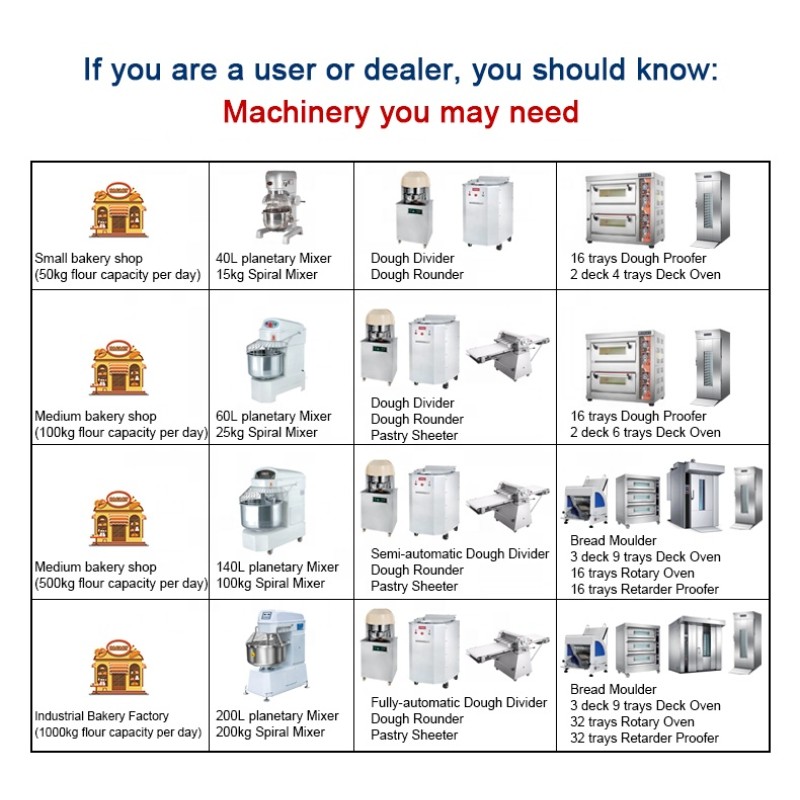 If you are a user or dealer, you should know:
Machinery you may need

| | | | |
|---|---|---|---|
| Small bakery shop (50kg flour capacity per day) | 40L planetary Mixer 15kg Spiral Mixer | Dough Divider Dough Rounder | 16 trays Dough Proofer 2 deck 4 trays Deck Oven |
| Medium bakery shop (100kg flour capacity per day) | 60L planetary Mixer 25kg Spiral Mixer | Dough Divider Dough Rounder Pastry Sheeter | 16 trays Dough Proofer 2 deck 6 trays Deck Oven |
| Medium bakery shop (500kg flour capacity per day) | 140L planetary Mixer 100kg Spiral Mixer | Semi-automatic Dough Divider Dough Rounder Pastry Sheeter | Bread Moulder 3 deck 9 trays Deck Oven 16 trays Rotary Oven 16 trays Retarder Proofer |
| Industrial Bakery Factory (1000kg flour capacity per day) | 200L planetary Mixer 200kg Spiral Mixer | Fully-automatic Dough Divider Dough Rounder Pastry Sheeter | Bread Moulder 3 deck 9 trays Deck Oven 32 trays Rotary Oven 32 trays Retarder Proofer |