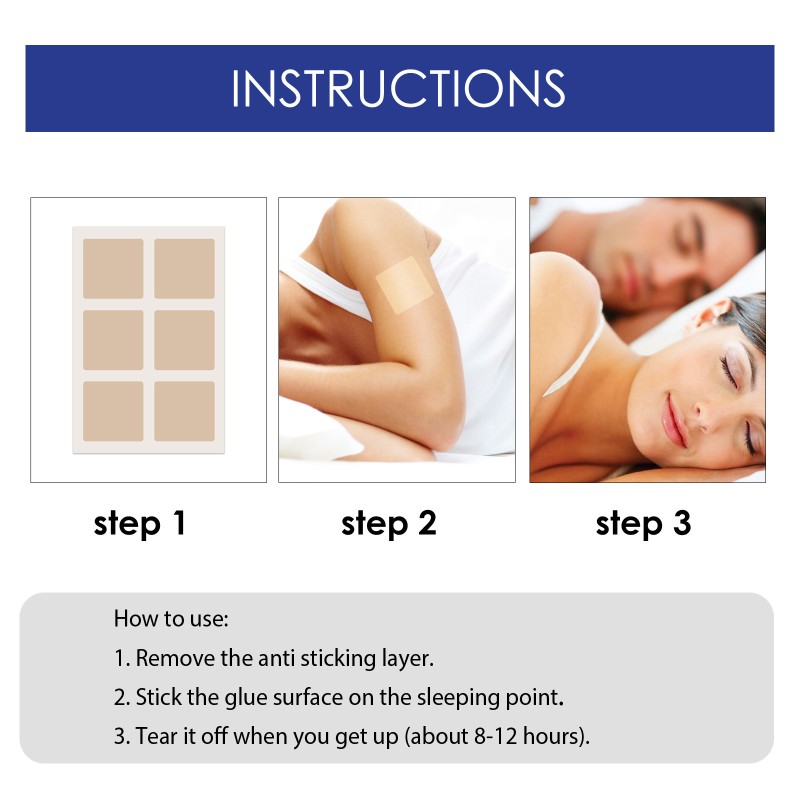 INSTRUCTIONS

step 1

step 2

step 3

How to use:

1. Remove the anti sticking layer.

2. Stick the glue surface on the sleeping point.

3. Tear it off when you get up (about 8-12 hours).