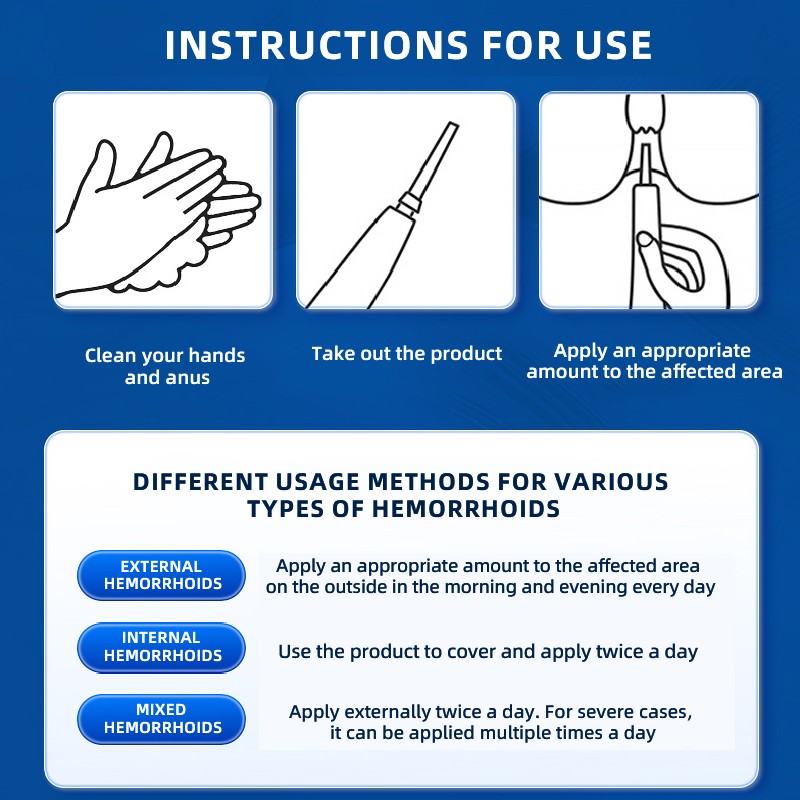 INSTRUCTIONS FOR USE

Clean your hands and anus

Take out the product

Apply an appropriate amount to the affected area

DIFFERENT USAGE METHODS FOR VARIOUS TYPES OF HEMORRHOIDS

EXTERNAL HEMORRHOIDS
Apply an appropriate amount to the affected area on the outside in the morning and evening every day

INTERNAL HEMORRHOIDS
Use the product to cover and apply twice a day

MIXED HEMORRHOIDS
Apply externally twice a day. For severe cases, it can be applied multiple times a day