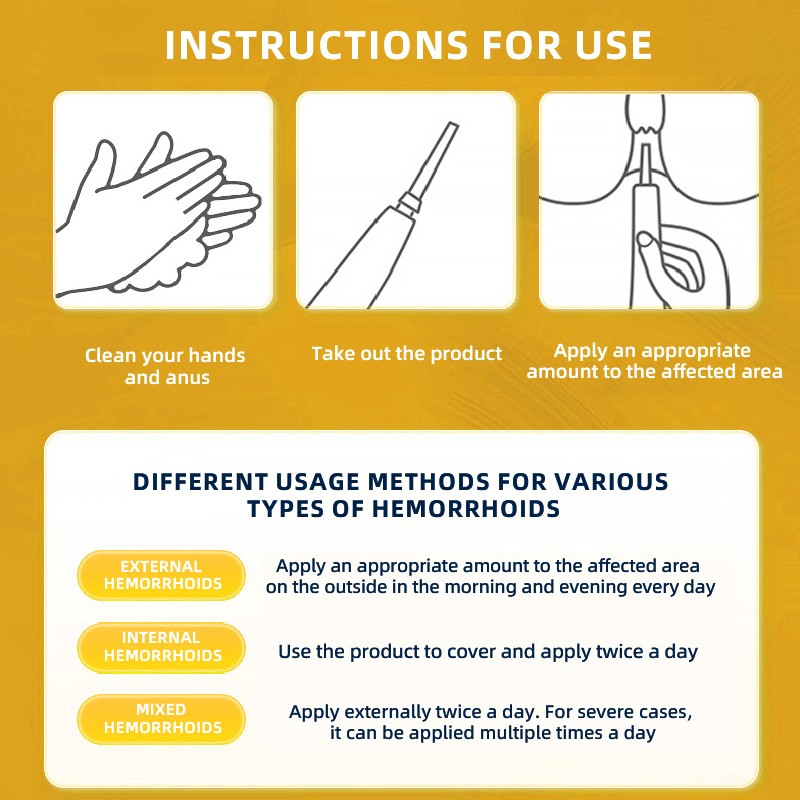 INSTRUCTIONS FOR USE

Clean your hands and anus

Take out the product

Apply an appropriate amount to the affected area

DIFFERENT USAGE METHODS FOR VARIOUS TYPES OF HEMORRHOIDS

EXTERNAL HEMORRHOIDS
Apply an appropriate amount to the affected area on the outside in the morning and evening every day

INTERNAL HEMORRHOIDS
Use the product to cover and apply twice a day

MIXED HEMORRHOIDS
Apply externally twice a day. For severe cases, it can be applied multiple times a day