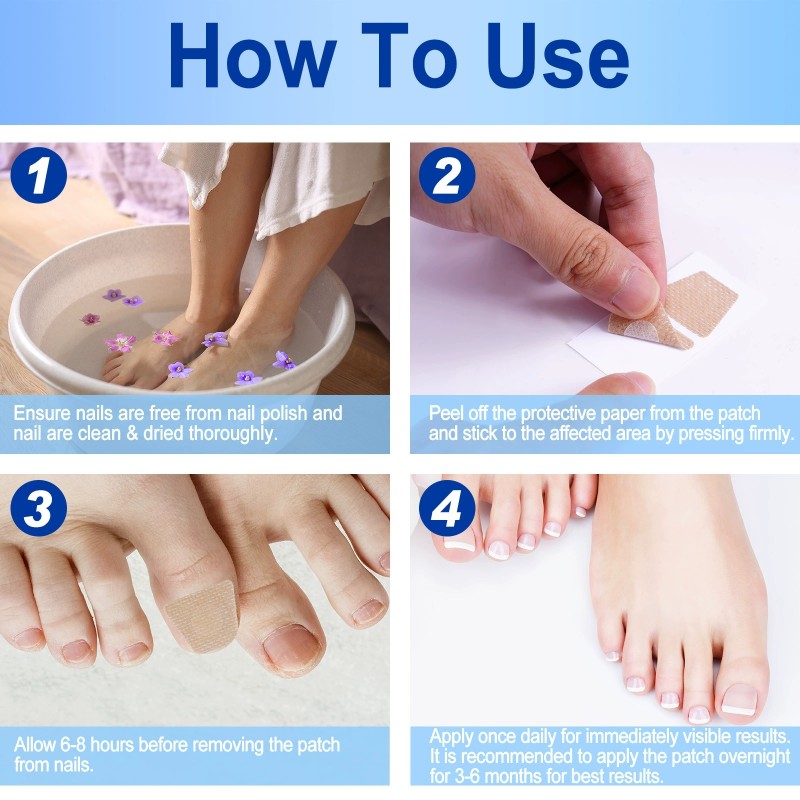 How To Use

1

Ensure nails are free from nail polish and nail are clean & dried thoroughly.

2

Peel off the protective paper from the patch and stick to the affected area by pressing firmly.

3

Allow 6-8 hours before removing the patch from nails.

4

Apply once daily for immediately visible results. It is recommended to apply the patch overnight for 3-6 months for best results.