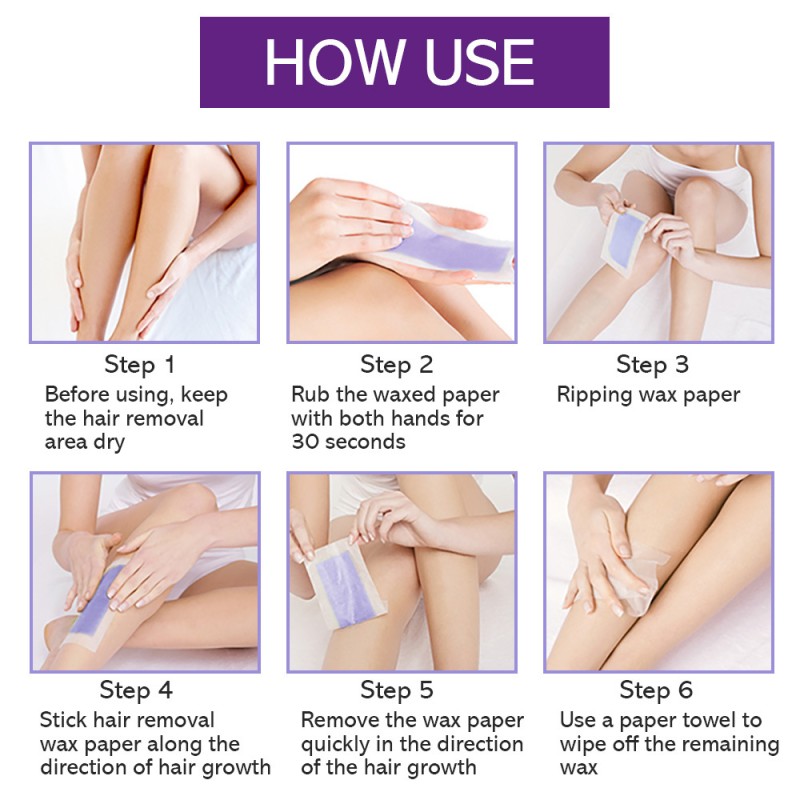 HOW USE

Step 1
Before using, keep the hair removal area dry

Step 2
Rub the waxed paper with both hands for 30 seconds

Step 3
Ripping wax paper

Step 4
Stick hair removal wax paper along the direction of hair growth

Step 5
Remove the wax paper quickly in the direction of the hair growth

Step 6
Use a paper towel to wipe off the remaining wax