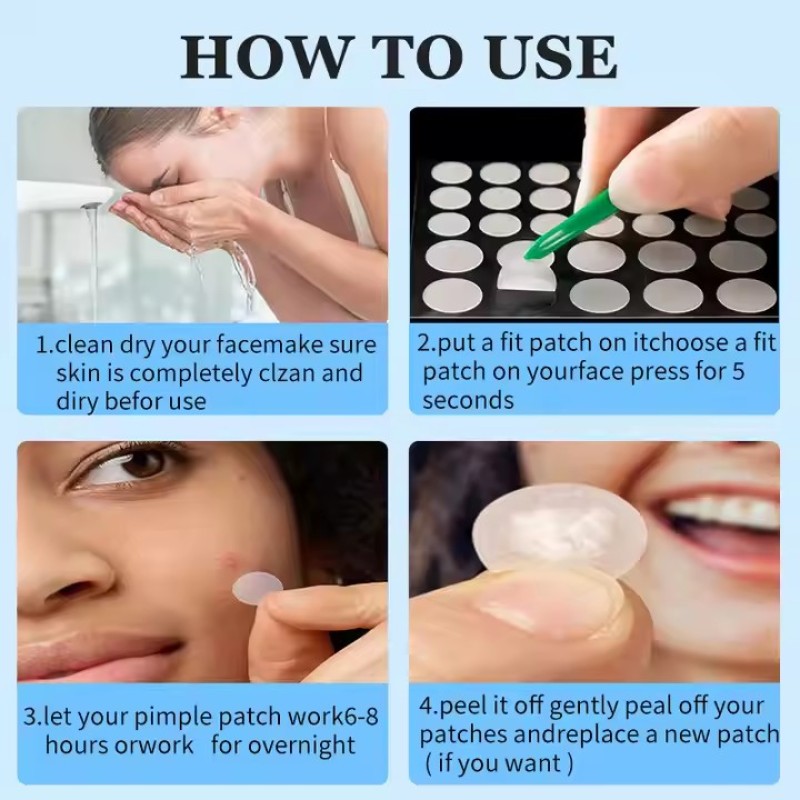 HOW TO USE

1.clean dry your facemake sure skin is completely clzan and diry befor use

2.put a fit patch on itchoose a fit patch on yourface press for 5 seconds

3.let your pimple patch work6-8 hours orwork for overnight

4.peel it off gently peal off your patches andreplace a new patch ( if you want )