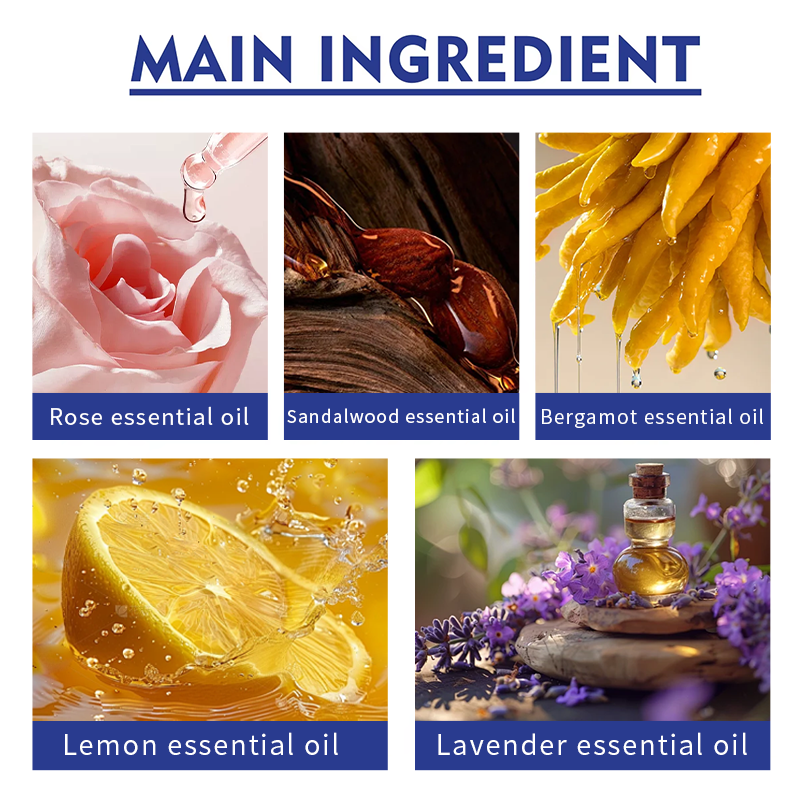 MAIN INGREDIENT

Rose essential oil

Sandalwood essential oil

Bergamot essential oil

Lemon essential oil

Lavender essential oil