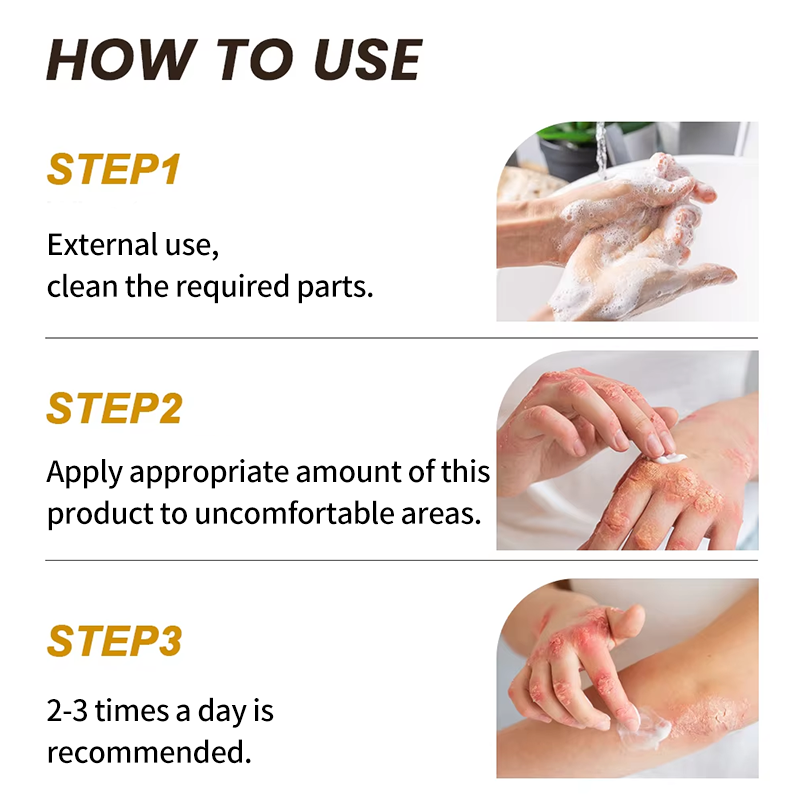 HOW TO USE

STEP1

External use,
clean the required parts.

STEP2

Apply appropriate amount of this product to uncomfortable areas.

STEP3

2-3 times a day is recommended.