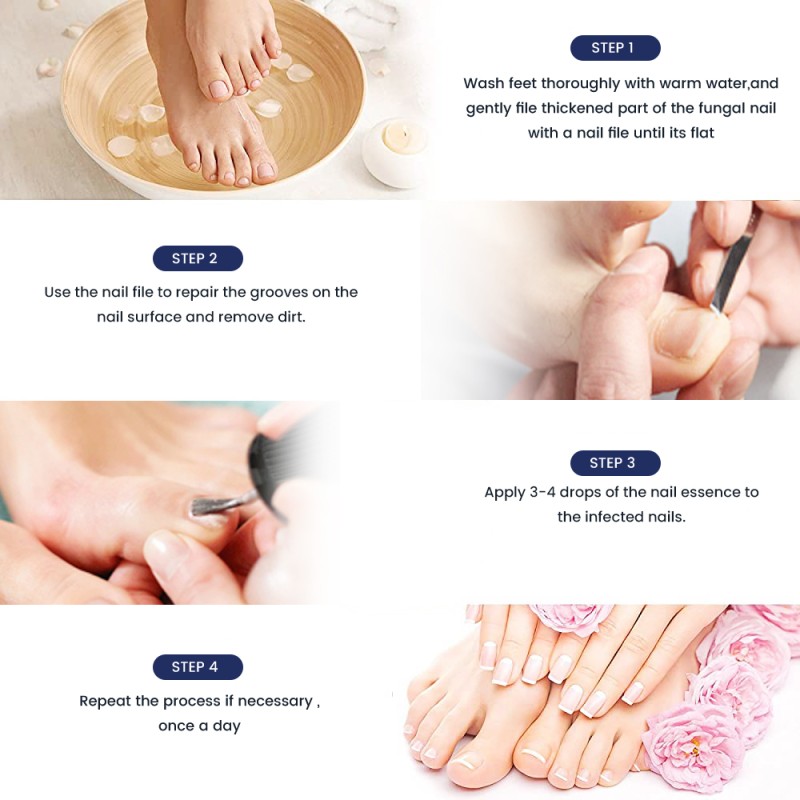 STEP 1

Wash feet thoroughly with warm water,and gently file thickened part of the fungal nail with a nail file until its flat

STEP 2

Use the nail file to repair the grooves on the nail surface and remove dirt.

STEP 3

Apply 3-4 drops of the nail essence to the infected nails.

STEP 4

Repeat the process if necessary , once a day