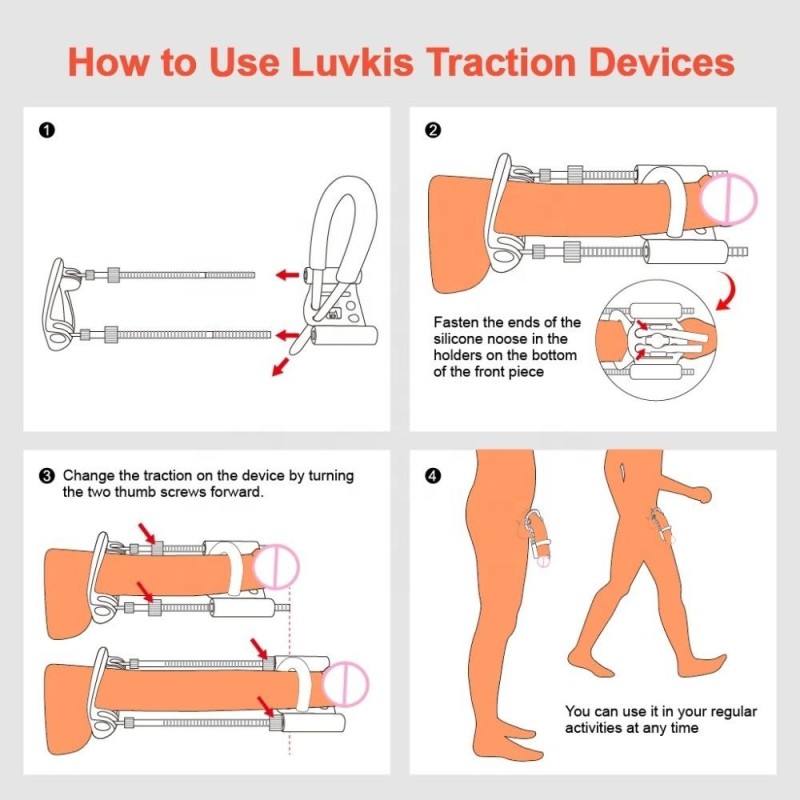 How to Use Luvkis Traction Devices

❶

❷

Fasten the ends of the silicone noose in the holders on the bottom of the front piece

❸ Change the traction on the device by turning the two thumb screws forward.

❹

You can use it in your regular activities at any time