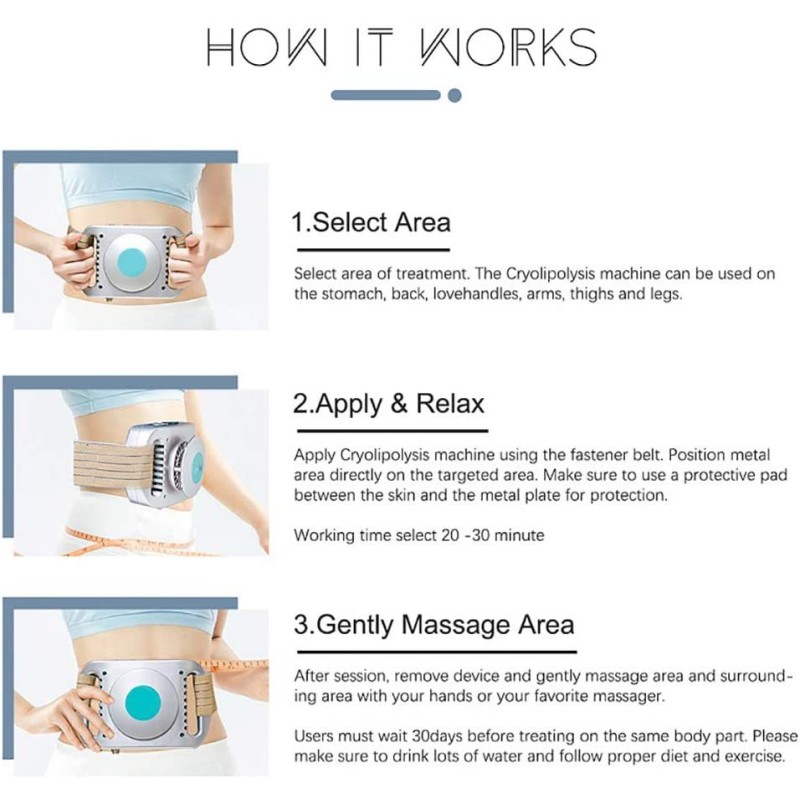 HOW IT WORKS

1.Select Area

Select area of treatment. The Cryolipolysis machine can be used on the stomach, back, lovehandles, arms, thighs and legs.

2.Apply & Relax

Apply Cryolipolysis machine using the fastener belt. Position metal area directly on the targeted area. Make sure to use a protective pad between the skin and the metal plate for protection.

Working time select 20 -30 minute

3.Gently Massage Area

After session, remove device and gently massage area and surrounding area with your hands or your favorite massager.

Users must wait 30days before treating on the same body part. Please make sure to drink lots of water and follow proper diet and exercise.