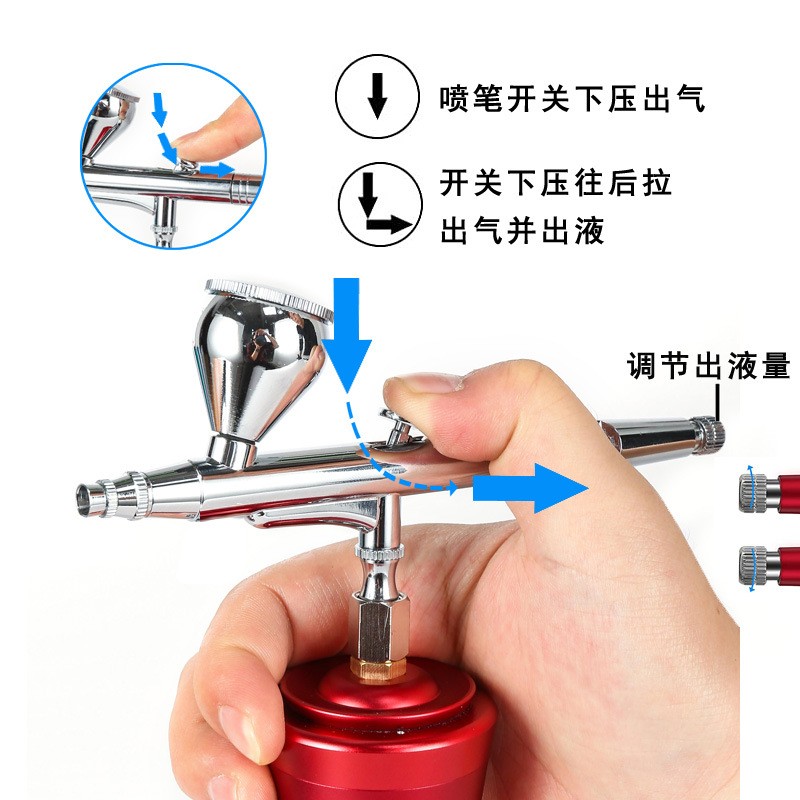 喷笔开关下压出气

开关下压往后拉
出气并出液

调节出液量