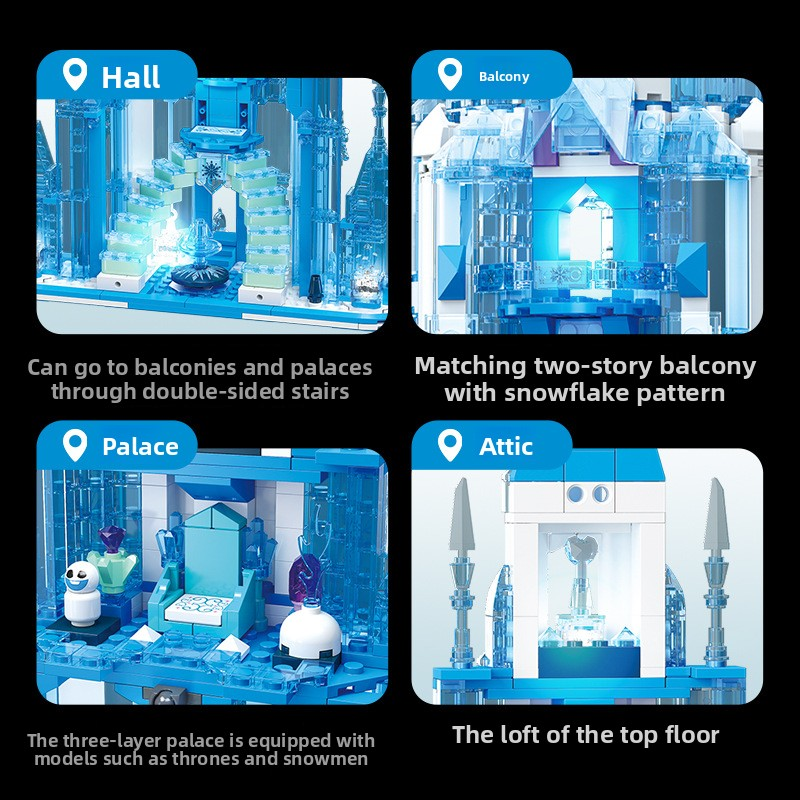 Hall

Can go to balconies and palaces through double-sided stairs

Balcony

Matching two-story balcony with snowflake pattern

Palace

The three-layer palace is equipped with models such as thrones and snowmen

Attic

The loft of the top floor