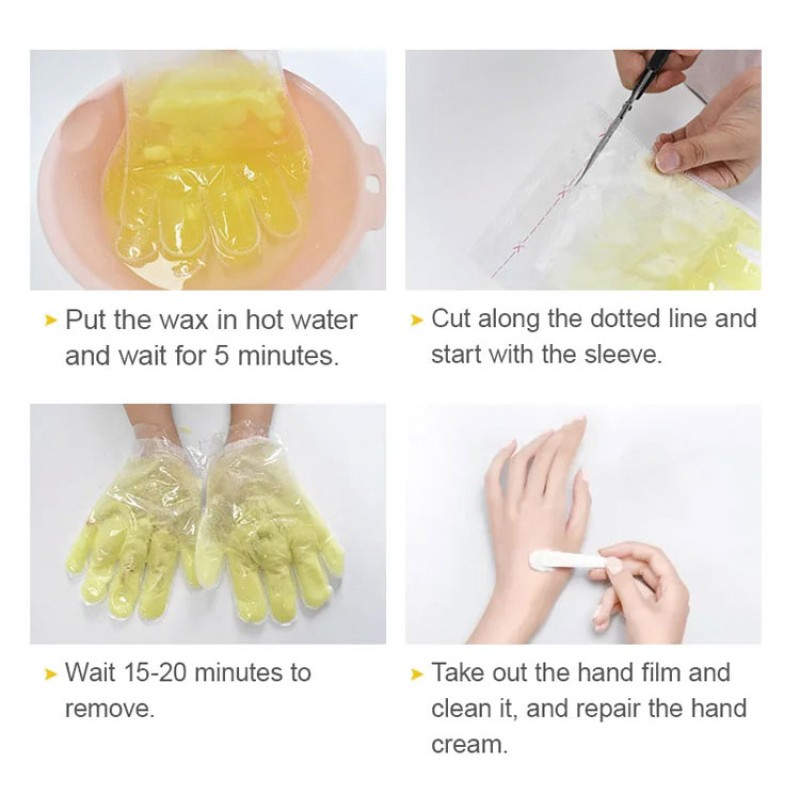 ➤ Put the wax in hot water and wait for 5 minutes.

➤ Cut along the dotted line and start with the sleeve.

➤ Wait 15-20 minutes to remove.

➤ Take out the hand film and clean it, and repair the hand cream.