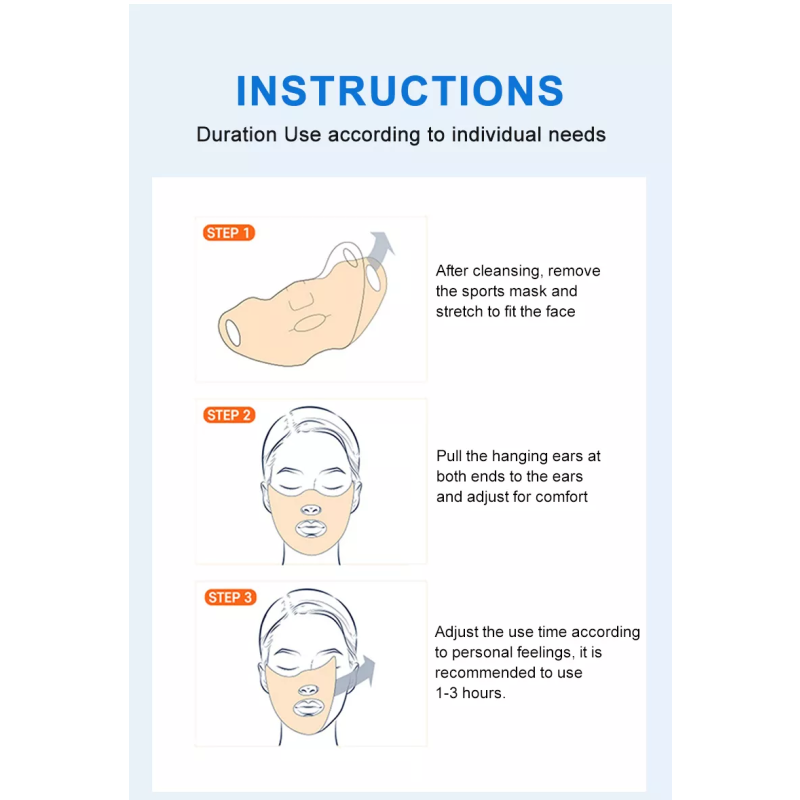 INSTRUCTIONS

Duration Use according to individual needs

STEP 1

After cleansing, remove the sports mask and stretch to fit the face

STEP 2

Pull the hanging ears at both ends to the ears and adjust for comfort

STEP 3

Adjust the use time according to personal feelings, it is recommended to use 1-3 hours.