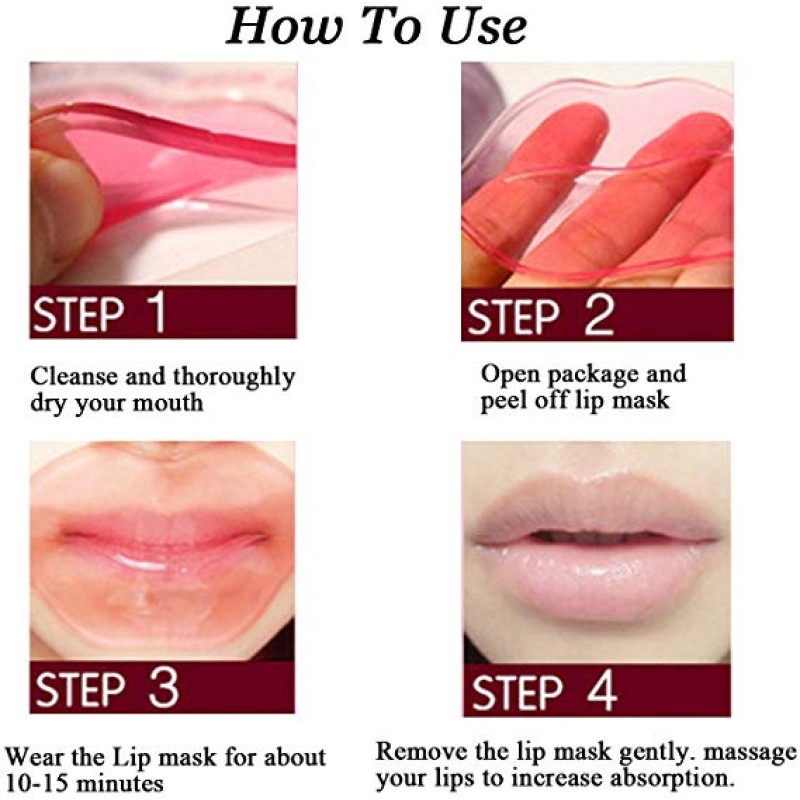 How To Use

STEP 1

Cleanse and thoroughly dry your mouth

STEP 2

Open package and peel off lip mask

STEP 3

Wear the Lip mask for about 10-15 minutes

STEP 4

Remove the lip mask gently. massage your lips to increase absorption.