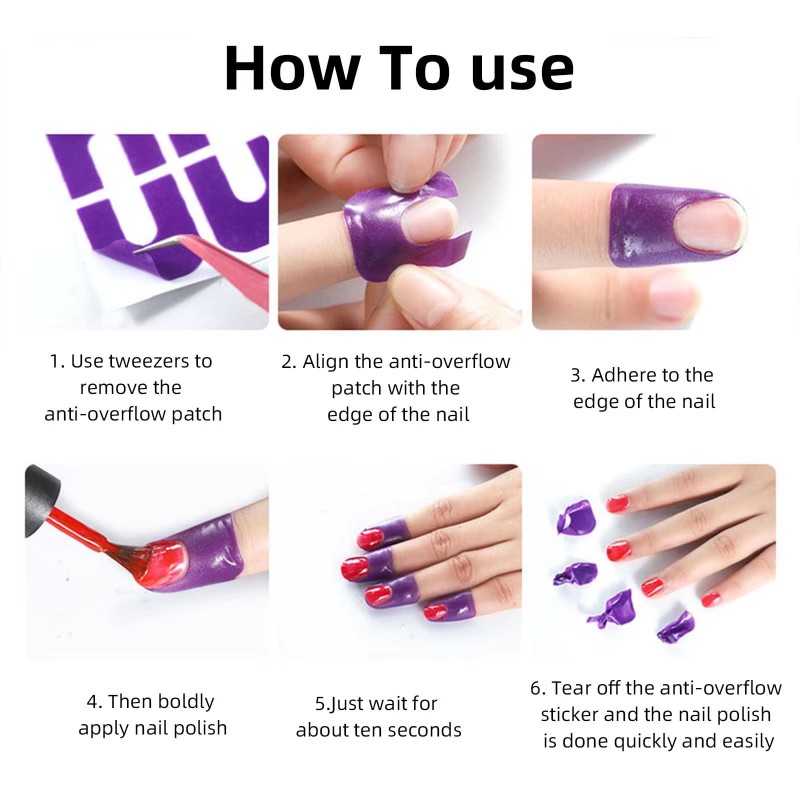 How To use

1. Use tweezers to remove the anti-overflow patch

2. Align the anti-overflow patch with the edge of the nail

3. Adhere to the edge of the nail

4. Then boldly apply nail polish

5.Just wait for about ten seconds

6. Tear off the anti-overflow sticker and the nail polish is done quickly and easily