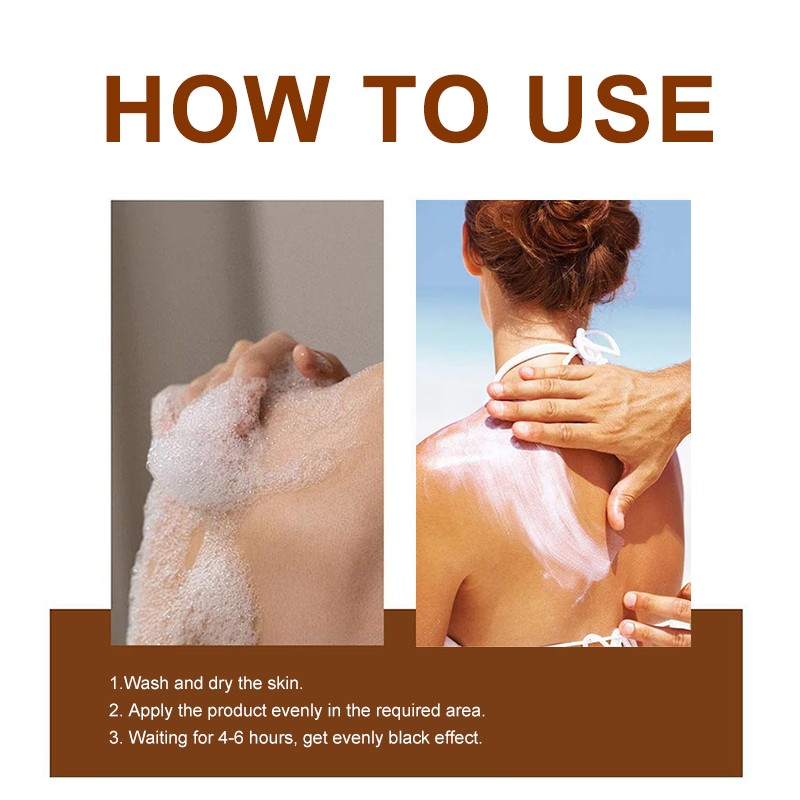 HOW TO USE

1.Wash and dry the skin.
2. Apply the product evenly in the required area.
3. Waiting for 4-6 hours, get evenly black effect.