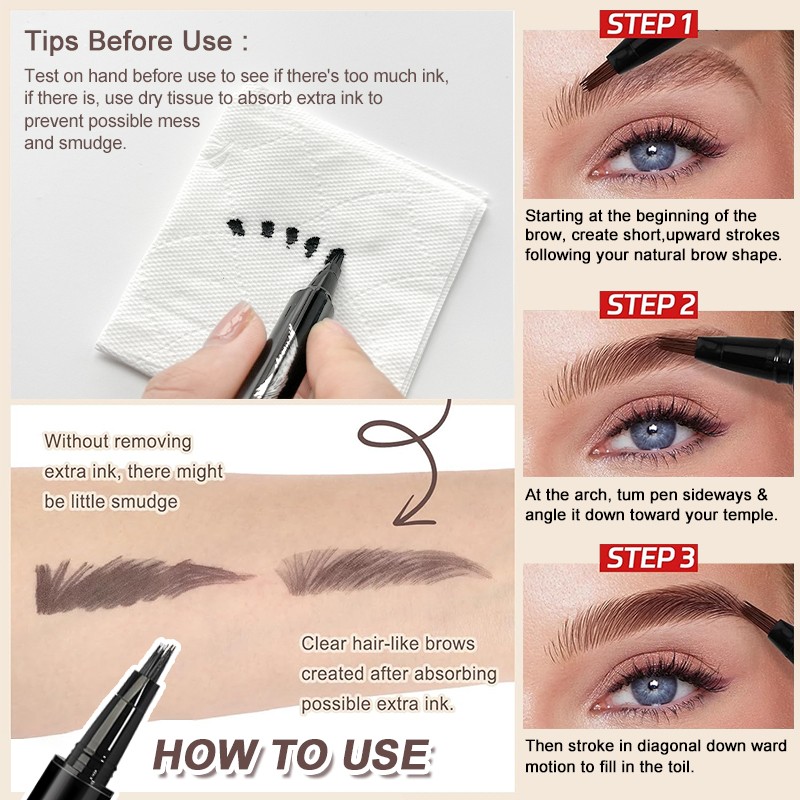 Tips Before Use :

Test on hand before use to see if there's too much ink, if there is, use dry tissue to absorb extra ink to prevent possible mess and smudge.

Without removing extra ink, there might be little smudge

Clear hair-like brows created after absorbing possible extra ink.

HOW TO USE

STEP 1

Starting at the beginning of the brow, create short,upward strokes following your natural brow shape.

STEP 2

At the arch, tum pen sideways & angle it down toward your temple.

STEP 3

Then stroke in diagonal down ward motion to fill in the toil.