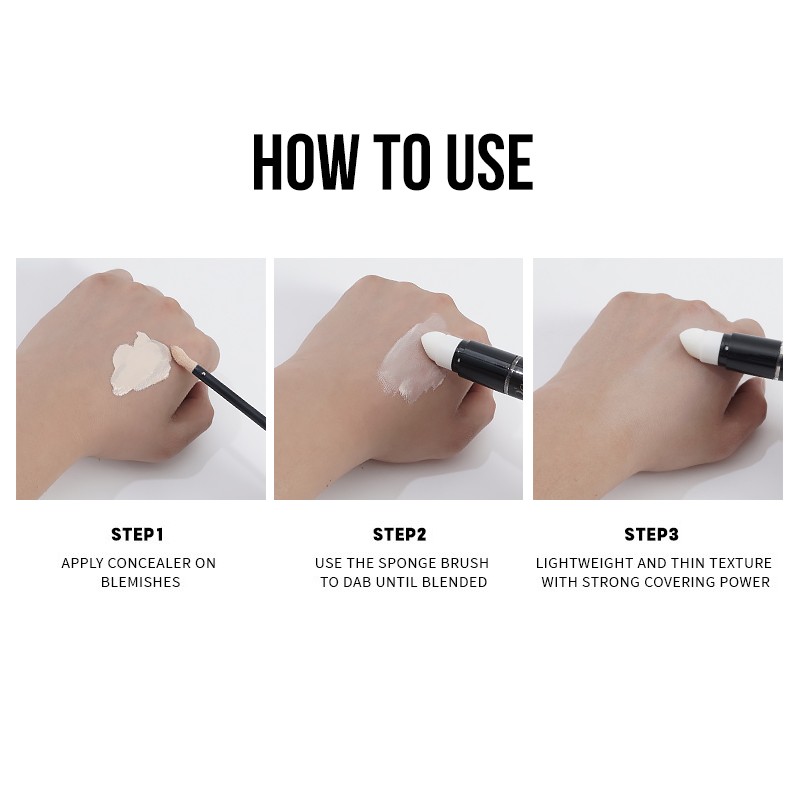 HOW TO USE

STEP1
APPLY CONCEALER ON BLEMISHES

STEP2
USE THE SPONGE BRUSH TO DAB UNTIL BLENDED

STEP3
LIGHTWEIGHT AND THIN TEXTURE WITH STRONG COVERING POWER