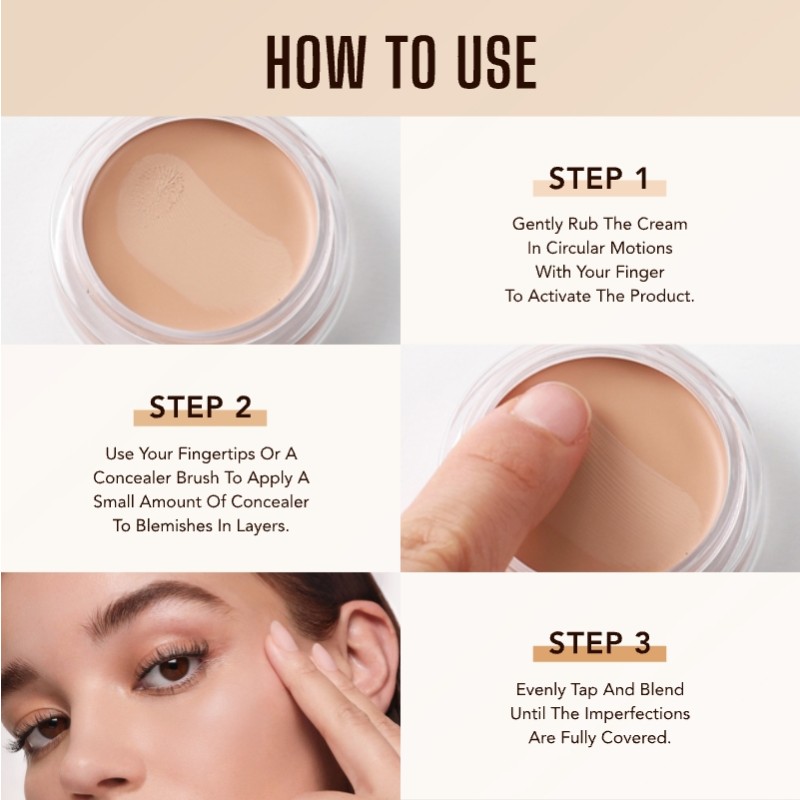 HOW TO USE

STEP 1

Gently Rub The Cream In Circular Motions With Your Finger To Activate The Product.

STEP 2

Use Your Fingertips Or A Concealer Brush To Apply A Small Amount Of Concealer To Blemishes In Layers.

STEP 3

Evenly Tap And Blend Until The Imperfections Are Fully Covered.