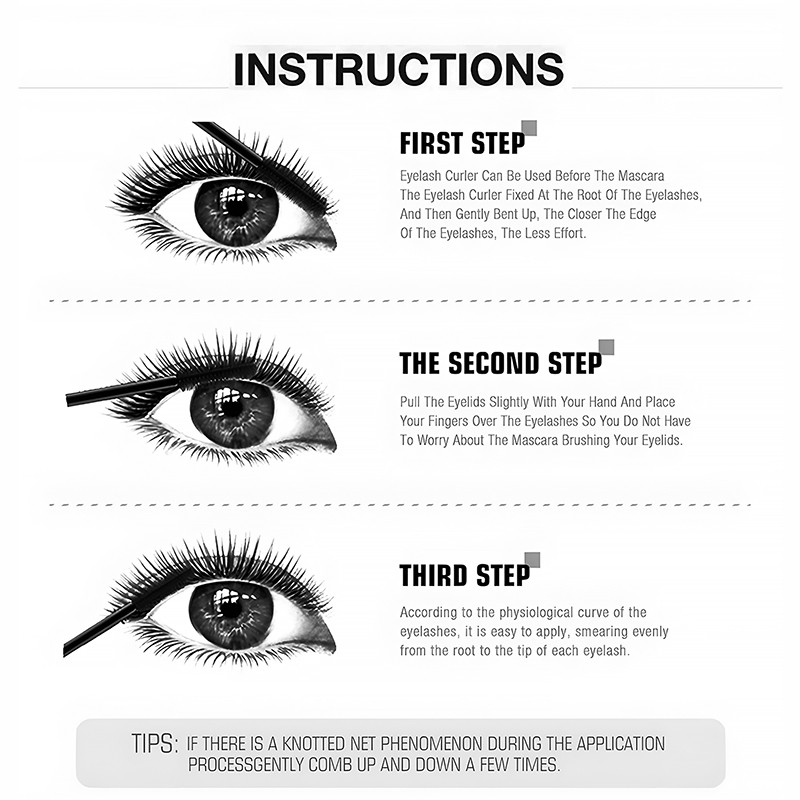 INSTRUCTIONS

FIRST STEP

Eyelash Curler Can Be Used Before The Mascara The Eyelash Curler Fixed At The Root Of The Eyelashes, And Then Gently Bent Up, The Closer The Edge Of The Eyelashes, The Less Effort.

THE SECOND STEP

Pull The Eyelids Slightly With Your Hand And Place Your Fingers Over The Eyelashes So You Do Not Have To Worry About The Mascara Brushing Your Eyelids.

THIRD STEP

According to the physiological curve of the eyelashes, it is easy to apply, smearing evenly from the root to the tip of each eyelash.

TIPS: IF THERE IS A KNOTTED NET PHENOMENON DURING THE APPLICATION PROCESSGENTLY COMB UP AND DOWN A FEW TIMES.