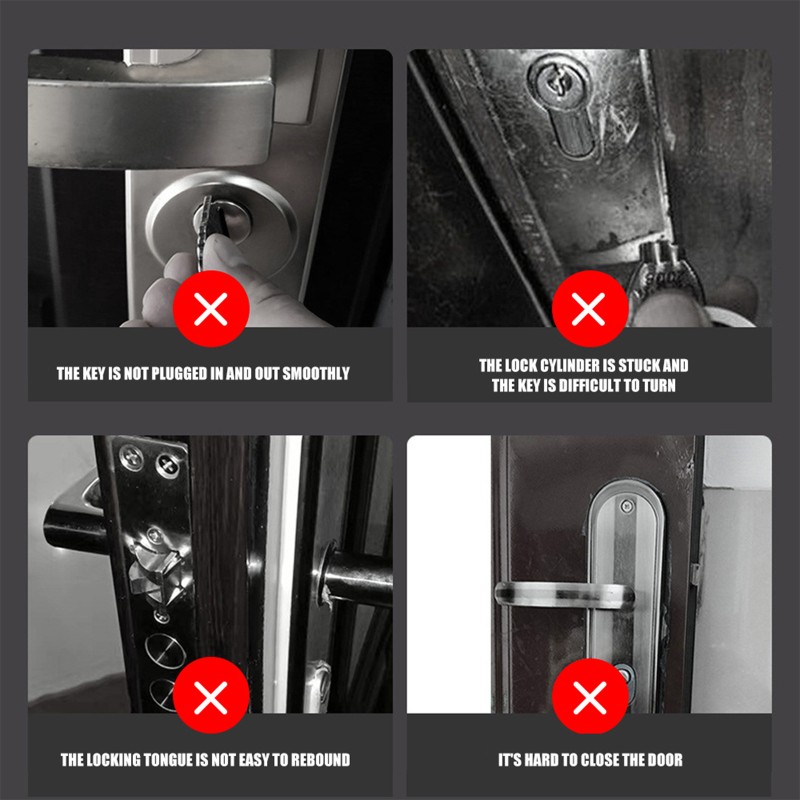 THE KEY IS NOT PLUGGED IN AND OUT SMOOTHLY

THE LOCK CYLINDER IS STUCK AND THE KEY IS DIFFICULT TO TURN

THE LOCKING TONGUE IS NOT EASY TO REBOUND

IT'S HARD TO CLOSE THE DOOR