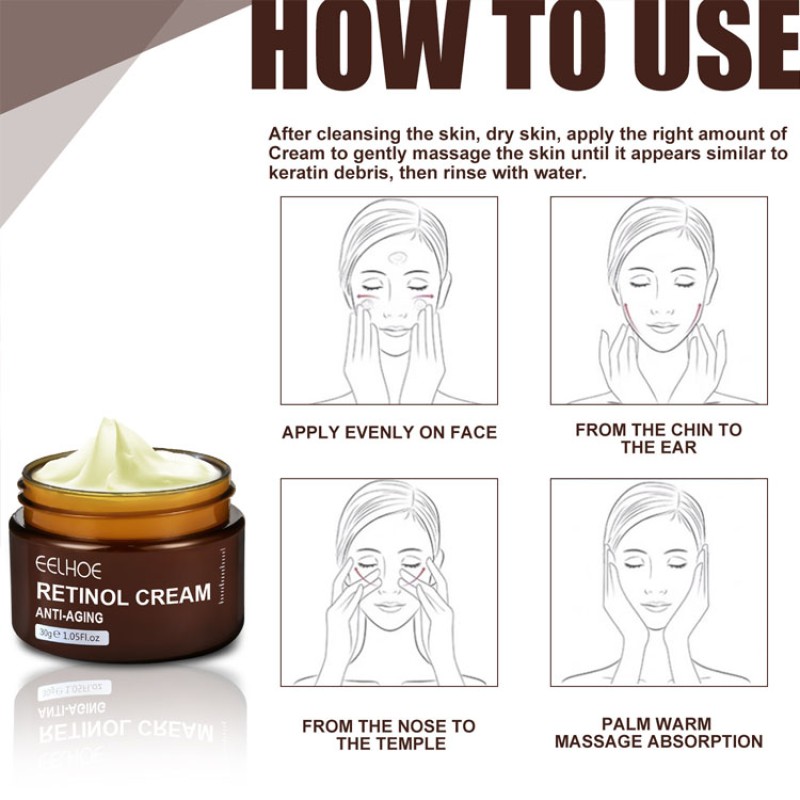 HOW TO USE

After cleansing the skin, dry skin, apply the right amount of Cream to gently massage the skin until it appears similar to keratin debris, then rinse with water.

APPLY EVENLY ON FACE

FROM THE CHIN TO THE EAR

FROM THE NOSE TO THE TEMPLE

PALM WARM MASSAGE ABSORPTION

EELHOE
RETINOL CREAM
ANTI-AGING
30g℮ 1.05Fl.oz