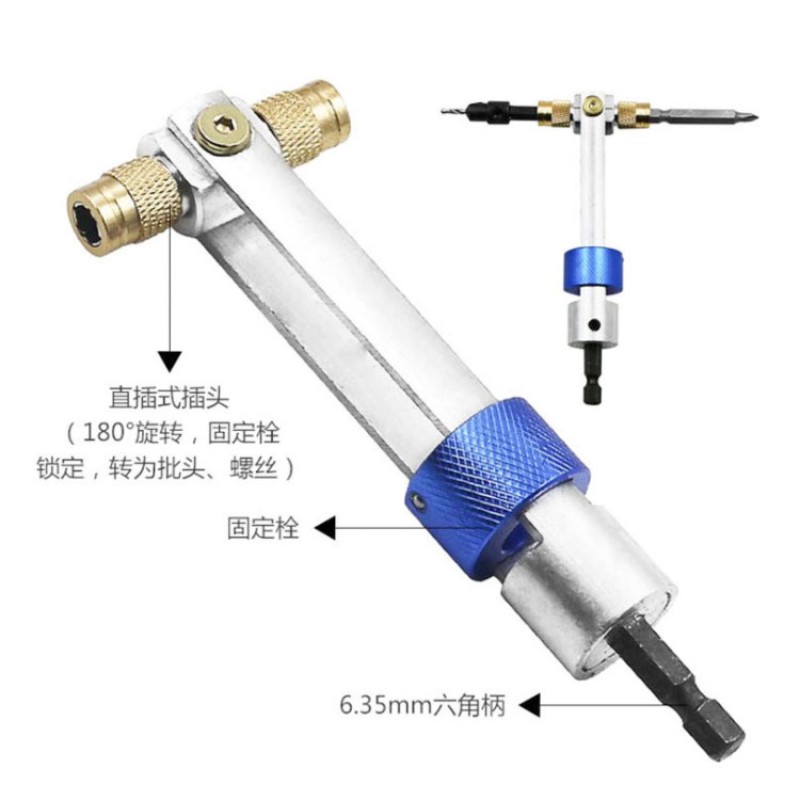 直插式插头
（180°旋转，固定栓锁定，转为批头、螺丝）

固定栓

6.35mm六角柄