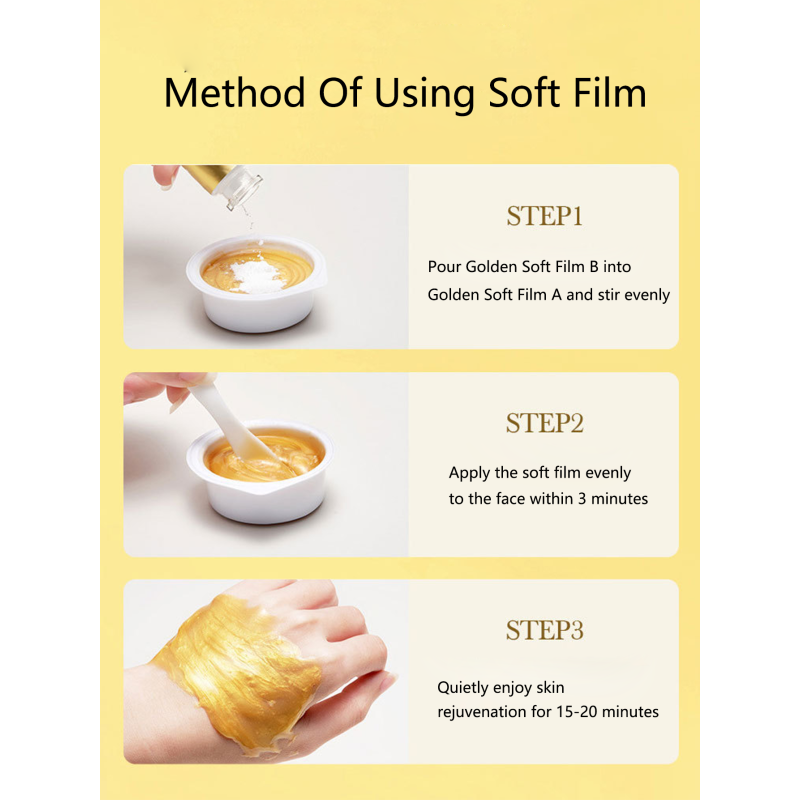 Method Of Using Soft Film

STEP1

Pour Golden Soft Film B into Golden Soft Film A and stir evenly

STEP2

Apply the soft film evenly to the face within 3 minutes

STEP3

Quietly enjoy skin rejuvenation for 15-20 minutes