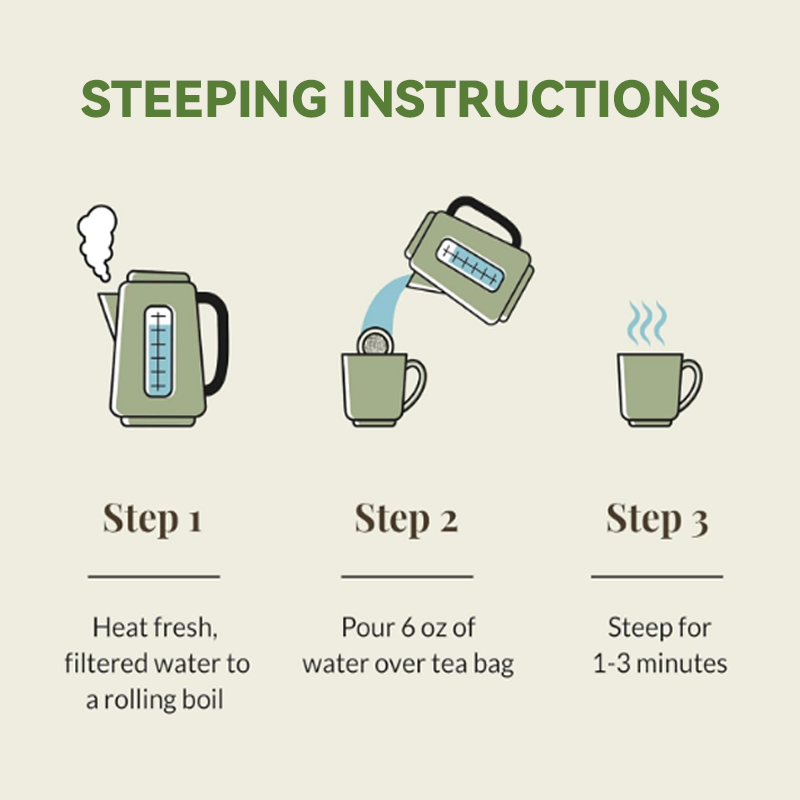 STEEPING INSTRUCTIONS

Step 1

Heat fresh, filtered water to a rolling boil

Step 2

Pour 6 oz of water over tea bag

Step 3

Steep for 1-3 minutes