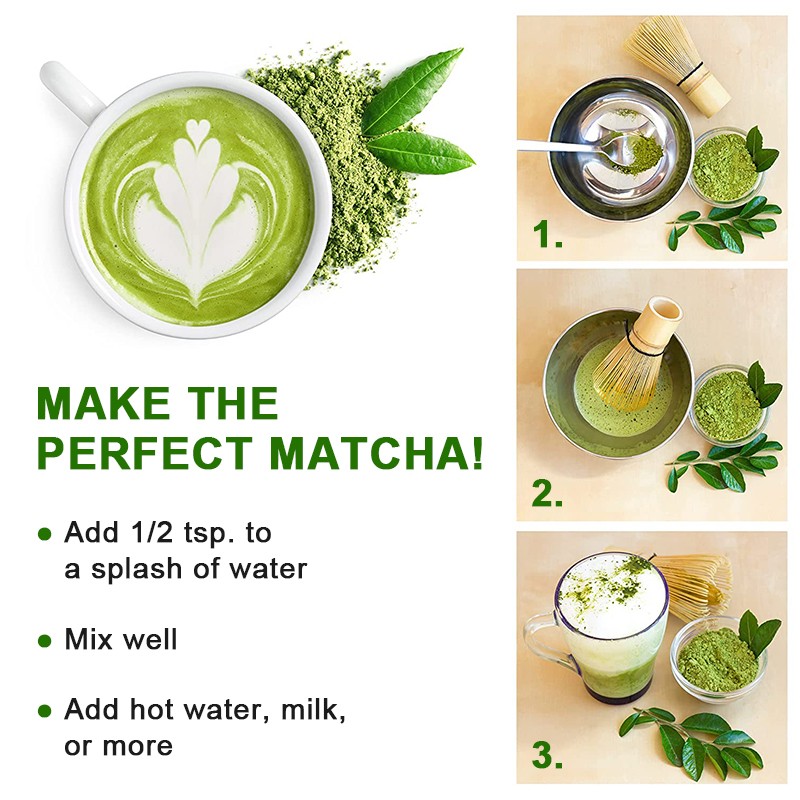 MAKE THE PERFECT MATCHA!

• Add 1/2 tsp. to a splash of water

• Mix well

• Add hot water, milk, or more

1.

2.

3.