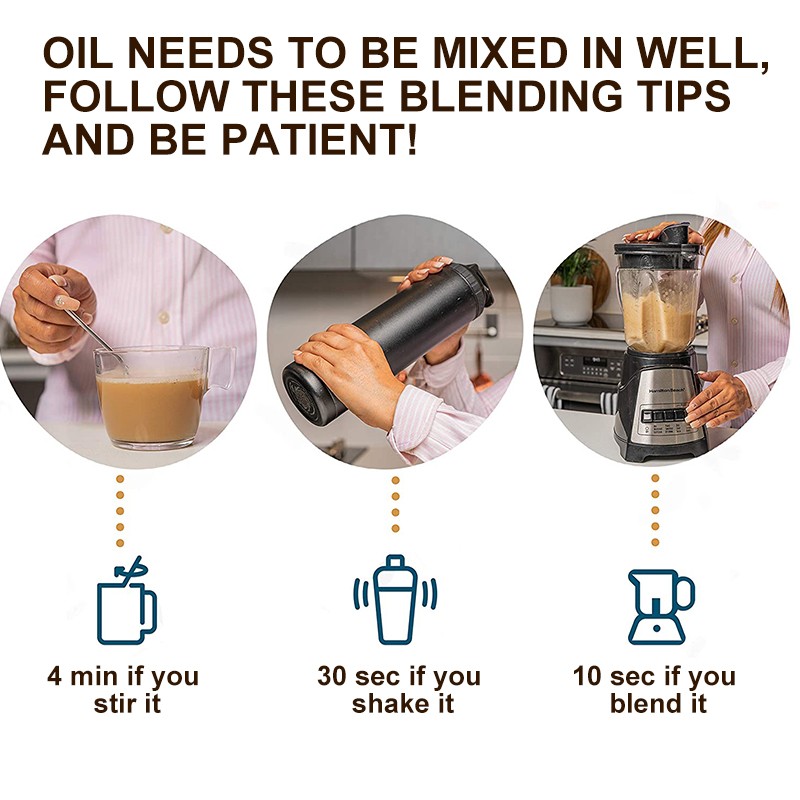 OIL NEEDS TO BE MIXED IN WELL, FOLLOW THESE BLENDING TIPS AND BE PATIENT!

Hamilton Beach

4 min if you stir it

30 sec if you shake it

10 sec if you blend it