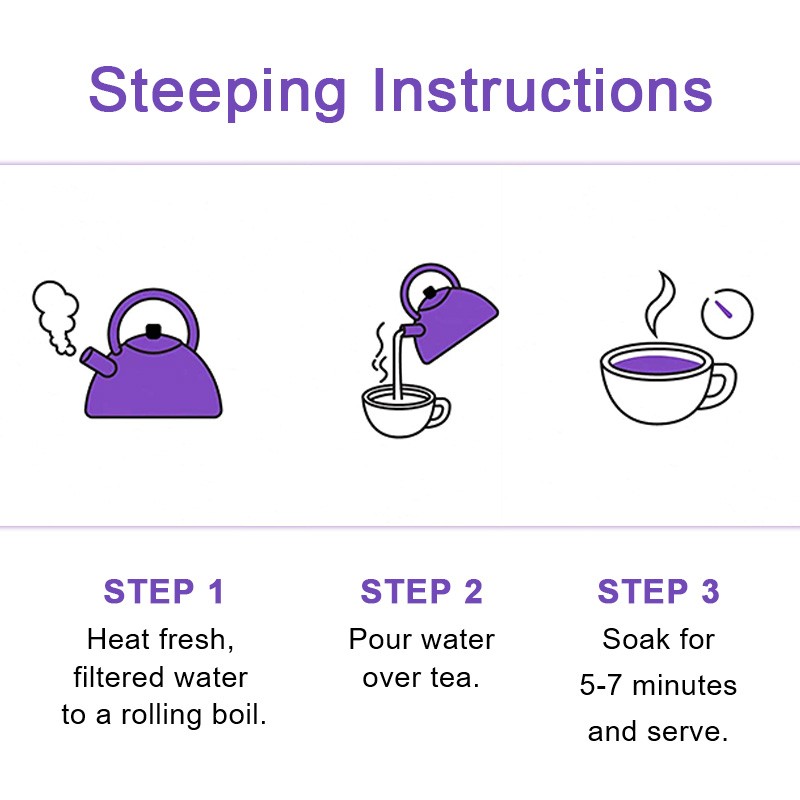 Steeping Instructions

STEP 1
Heat fresh, filtered water to a rolling boil.

STEP 2
Pour water over tea.

STEP 3
Soak for 5-7 minutes and serve.