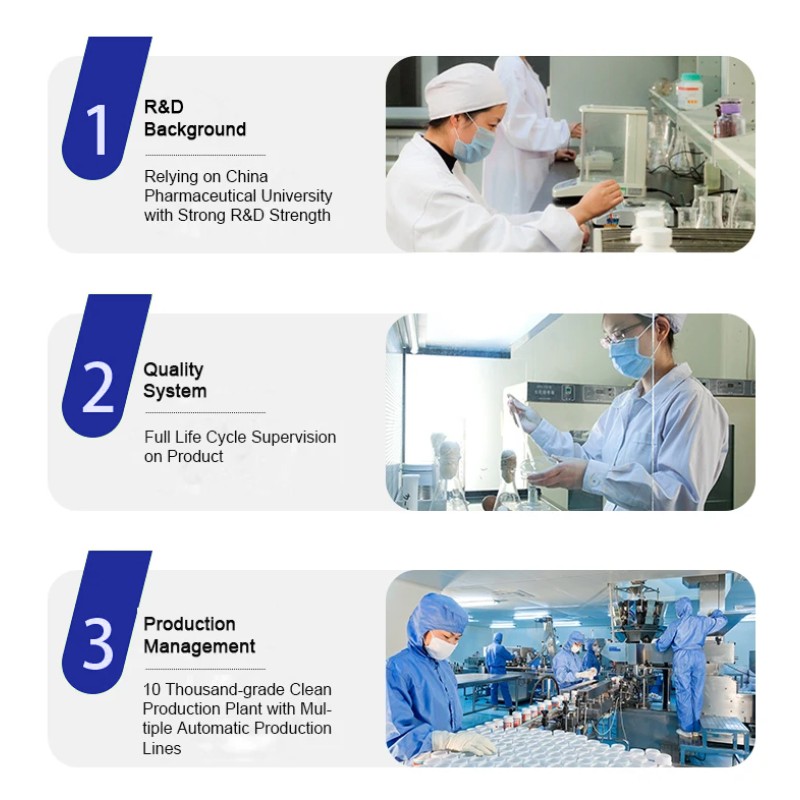 1
R&D Background

Relying on China Pharmaceutical University with Strong R&D Strength

2
Quality System

Full Life Cycle Supervision on Product

3
Production Management

10 Thousand-grade Clean Production Plant with Multiple Automatic Production Lines