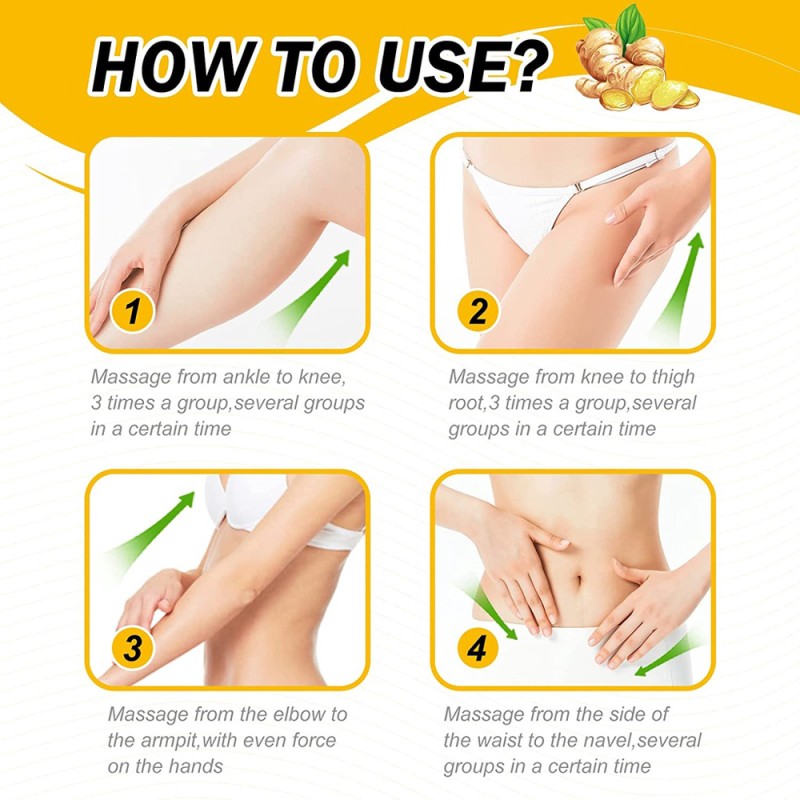 HOW TO USE?

1

Massage from ankle to knee, 3 times a group,several groups in a certain time

2

Massage from knee to thigh root,3 times a group,several groups in a certain time

3

Massage from the elbow to the armpit,with even force on the hands

4

Massage from the side of the waist to the navel,several groups in a certain time