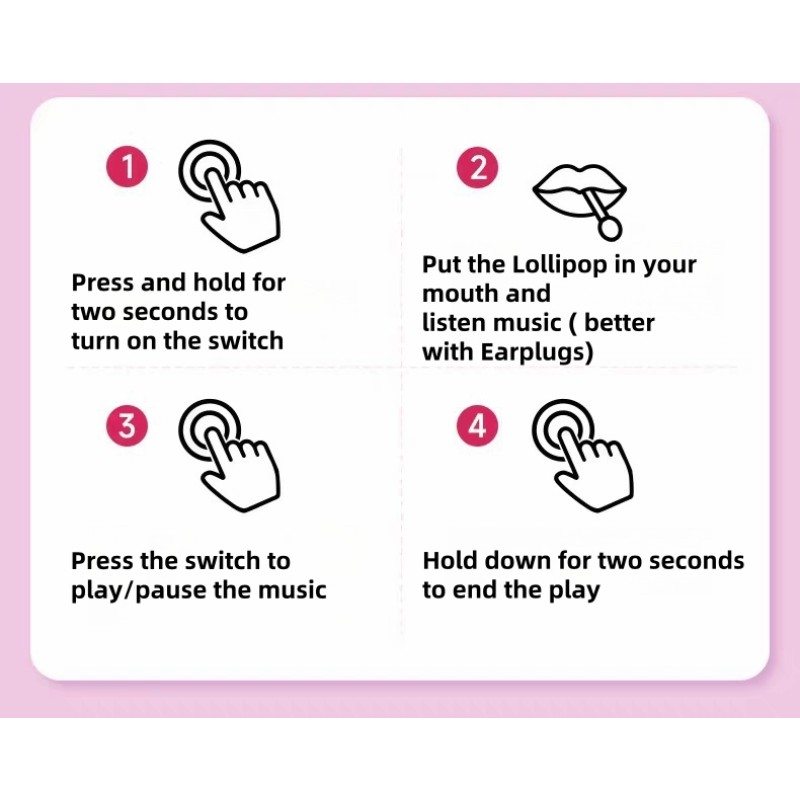 1

Press and hold for two seconds to turn on the switch

2

Put the Lollipop in your mouth and
listen music ( better with Earplugs)

3

Press the switch to play/pause the music

4

Hold down for two seconds to end the play