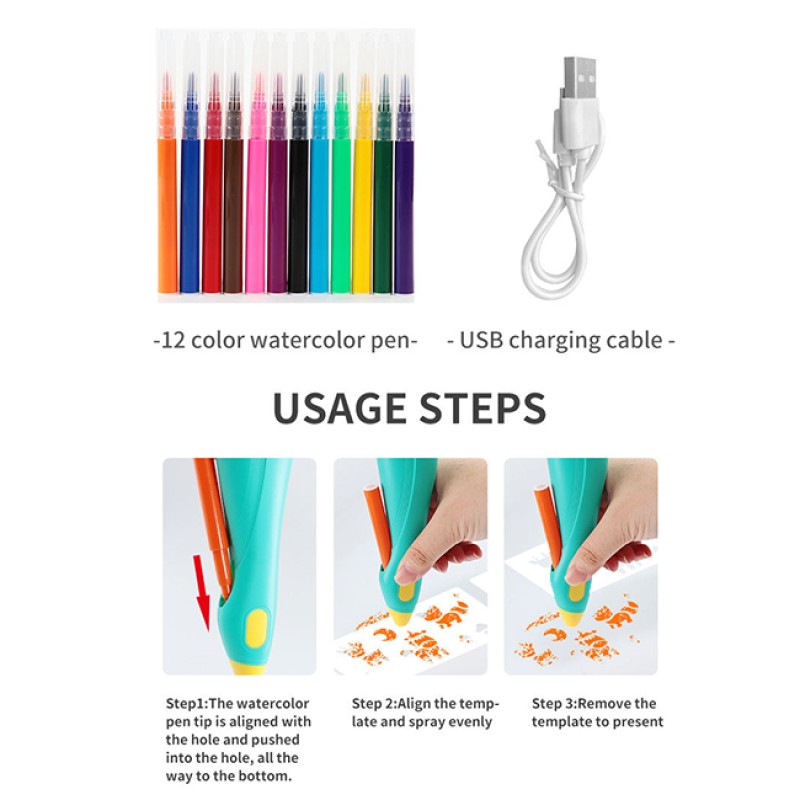 -12 color watercolor pen-

- USB charging cable -

USAGE STEPS

Step1:The watercolor pen tip is aligned with the hole and pushed into the hole, all the way to the bottom.

Step 2:Align the template and spray evenly

Step 3:Remove the template to present