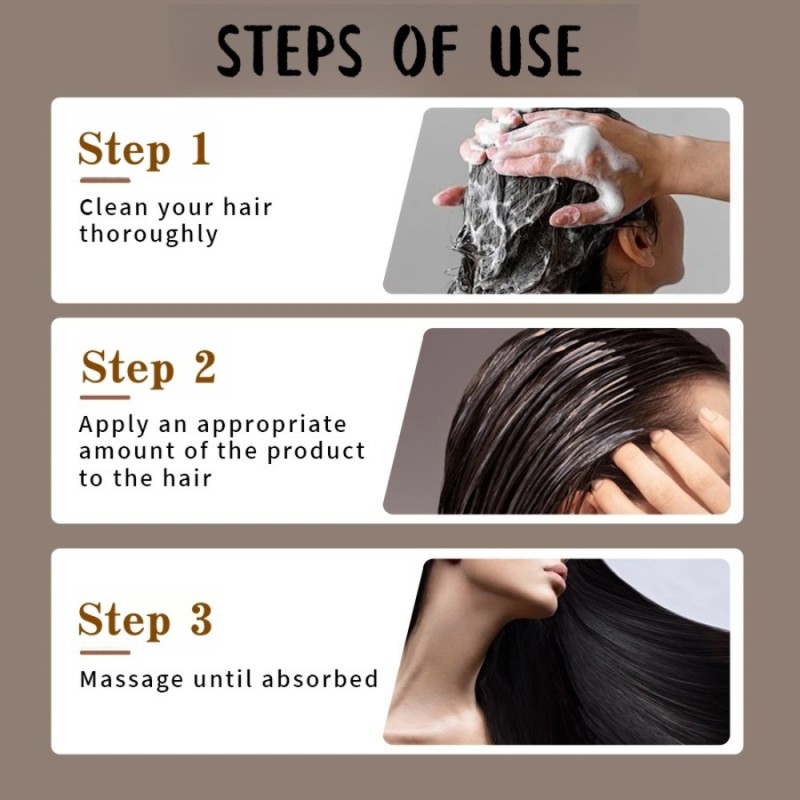 STEPS OF USE

Step 1

Clean your hair thoroughly

Step 2

Apply an appropriate amount of the product to the hair

Step 3

Massage until absorbed