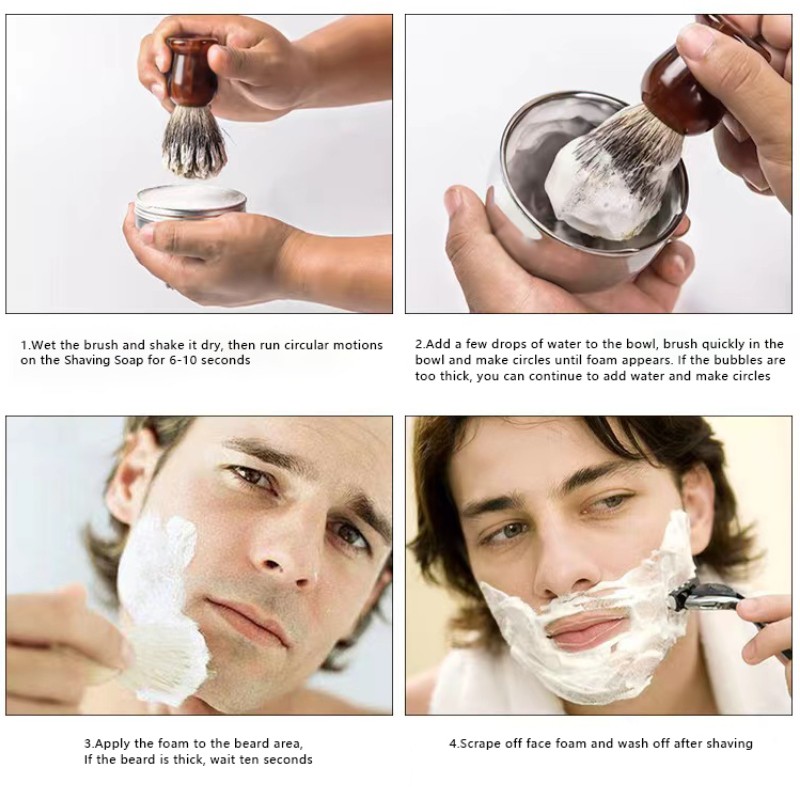 1.Wet the brush and shake it dry, then run circular motions on the Shaving Soap for 6-10 seconds

2.Add a few drops of water to the bowl, brush quickly in the bowl and make circles until foam appears. If the bubbles are too thick, you can continue to add water and make circles

3.Apply the foam to the beard area, If the beard is thick, wait ten seconds

4.Scrape off face foam and wash off after shaving