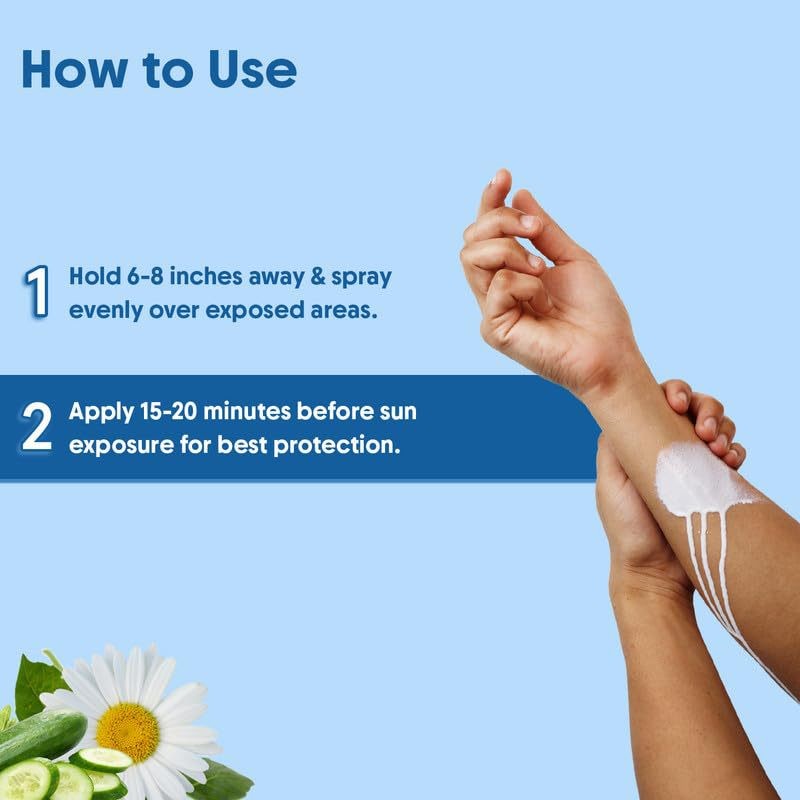 How to Use

1 Hold 6-8 inches away & spray evenly over exposed areas.

2 Apply 15-20 minutes before sun exposure for best protection.