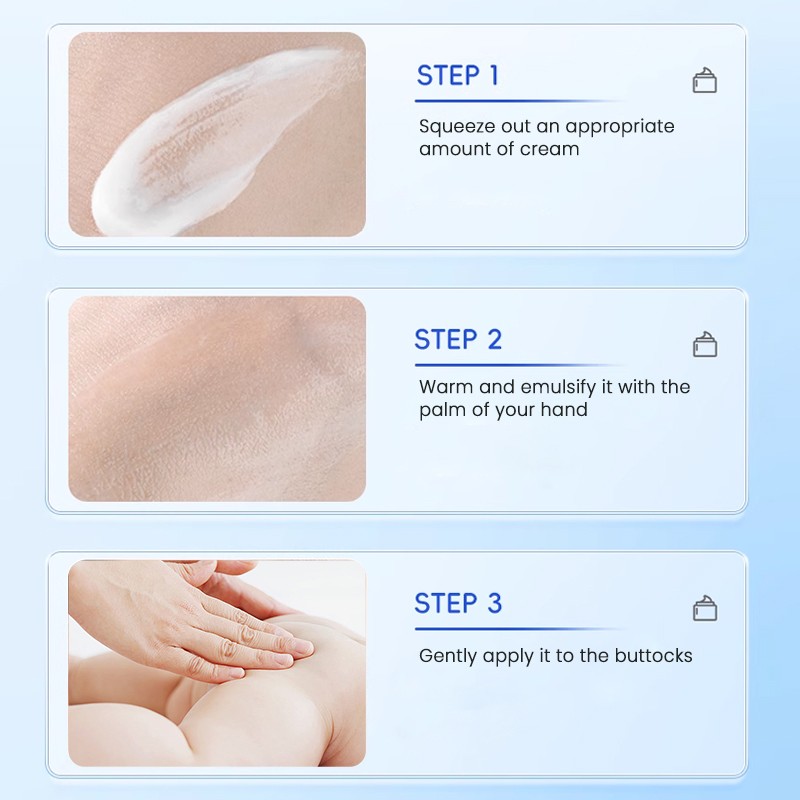 STEP 1

Squeeze out an appropriate amount of cream

STEP 2

Warm and emulsify it with the palm of your hand

STEP 3

Gently apply it to the buttocks