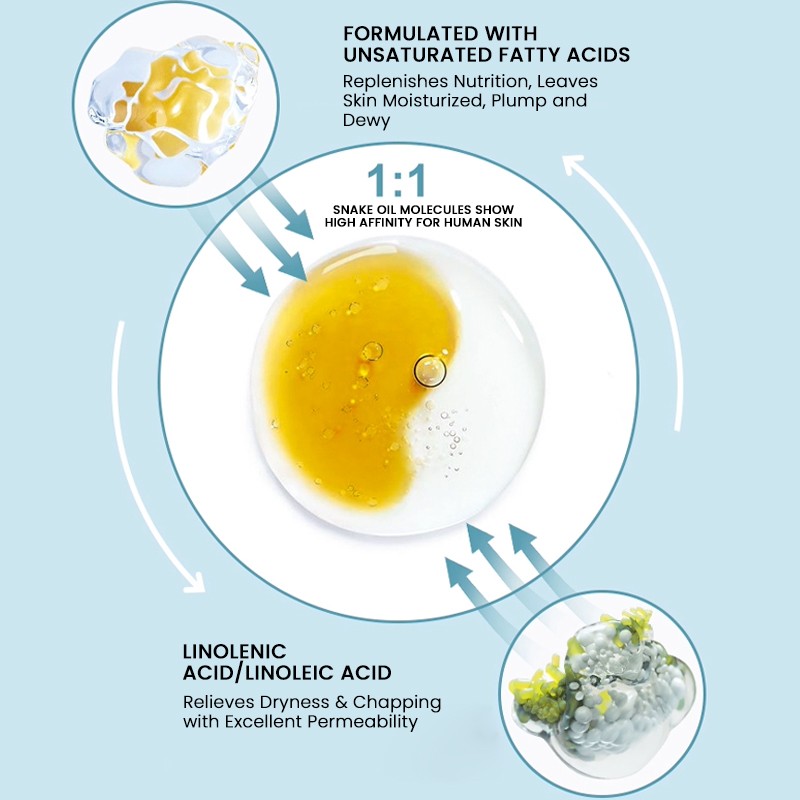 FORMULATED WITH UNSATURATED FATTY ACIDS

Replenishes Nutrition, Leaves Skin Moisturized, Plump and Dewy

1:1

SNAKE OIL MOLECULES SHOW HIGH AFFINITY FOR HUMAN SKIN

LINOLENIC ACID/LINOLEIC ACID

Relieves Dryness & Chapping with Excellent Permeability