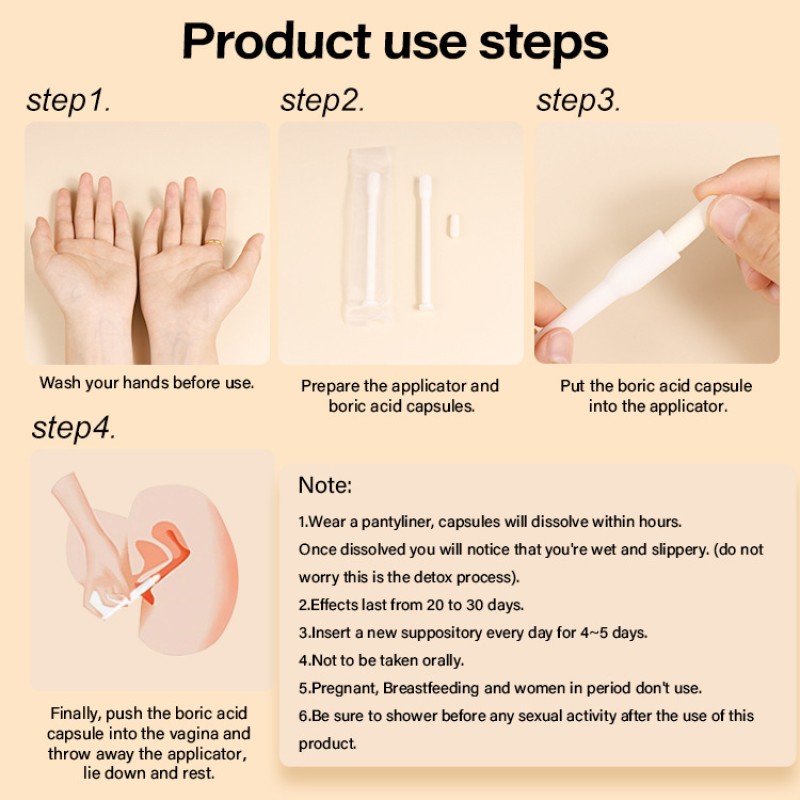 Product use steps

step1.

Wash your hands before use.

step2.

Prepare the applicator and boric acid capsules.

step3.

Put the boric acid capsule into the applicator.

step4.

Finally, push the boric acid capsule into the vagina and throw away the applicator, lie down and rest.

Note:

1.Wear a pantyliner, capsules will dissolve within hours.
Once dissolved you will notice that you're wet and slippery. (do not worry this is the detox process).
2.Effects last from 20 to 30 days.
3.Insert a new suppository every day for 4~5 days.
4.Not to be taken orally.
5.Pregnant, Breastfeeding and women in period don't use.
6.Be sure to shower before any sexual activity after the use of this product.