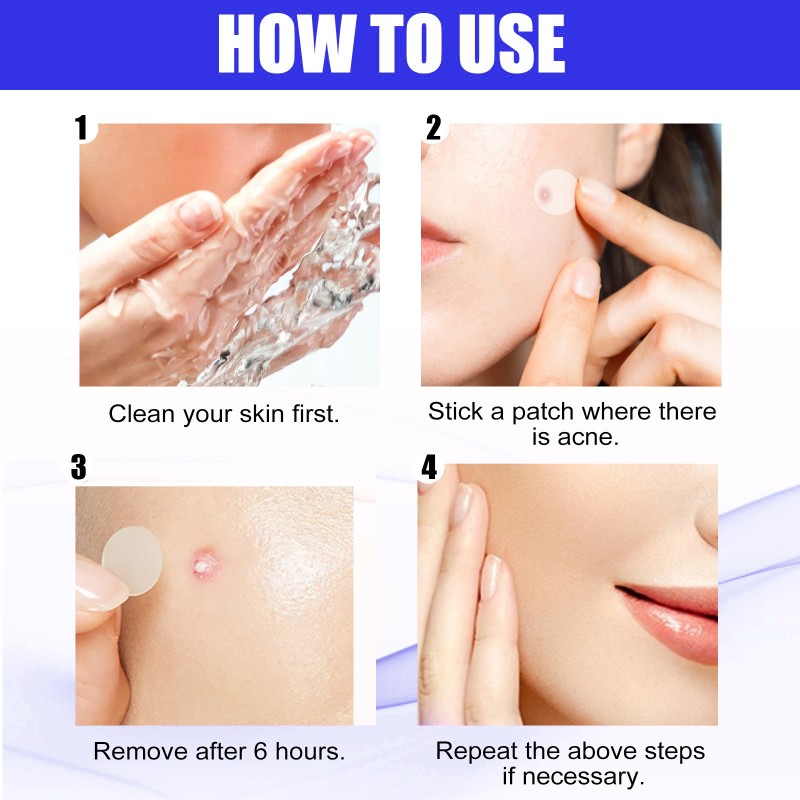 HOW TO USE

1

Clean your skin first.

2

Stick a patch where there is acne.

3

Remove after 6 hours.

4

Repeat the above steps if necessary.