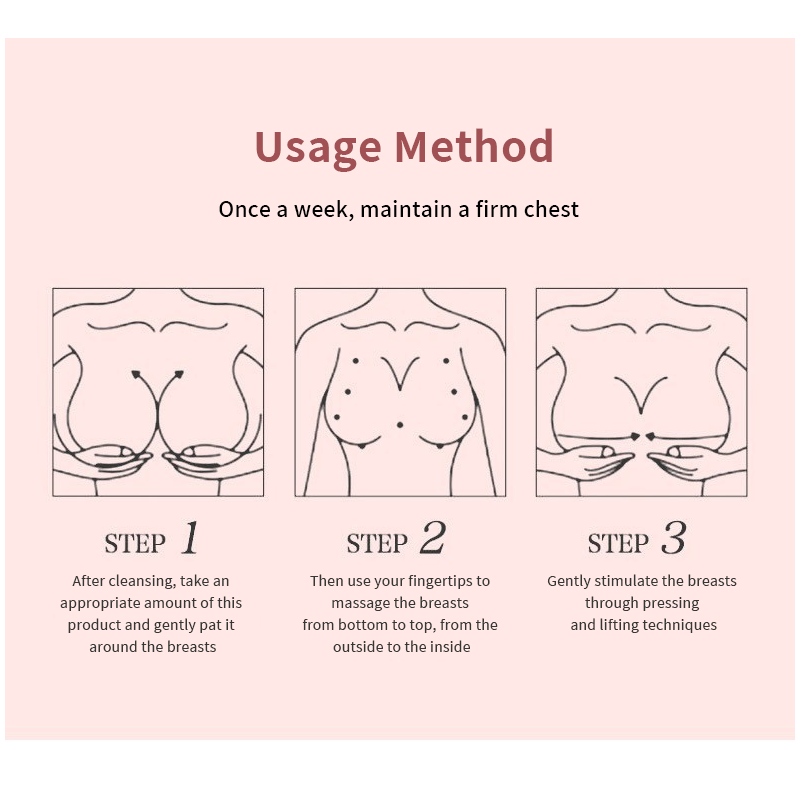 Usage Method

Once a week, maintain a firm chest

STEP 1

After cleansing, take an appropriate amount of this product and gently pat it around the breasts

STEP 2

Then use your fingertips to massage the breasts from bottom to top, from the outside to the inside

STEP 3

Gently stimulate the breasts through pressing and lifting techniques